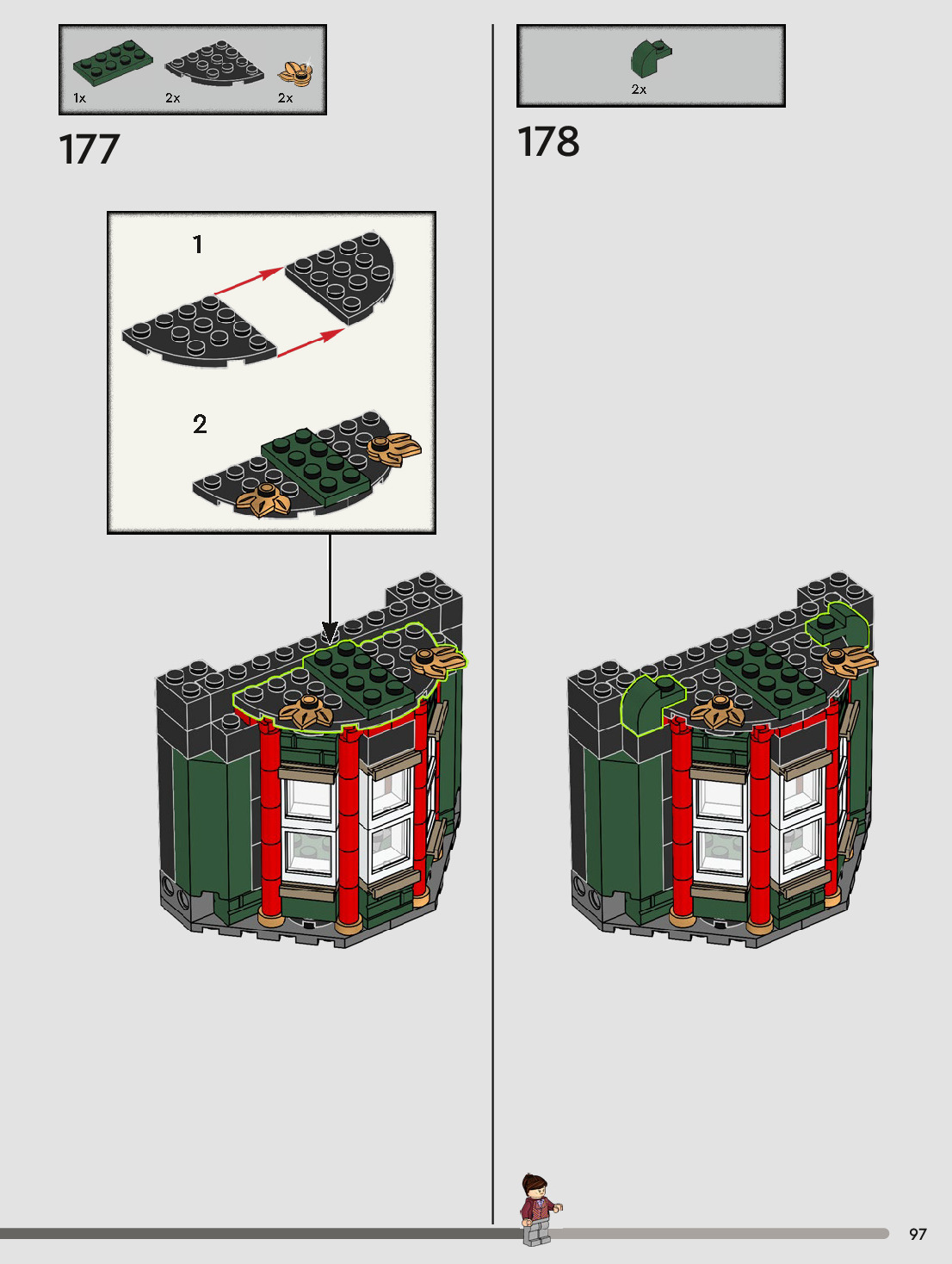 1x 2x 2x

177

1

2

2x

178

97