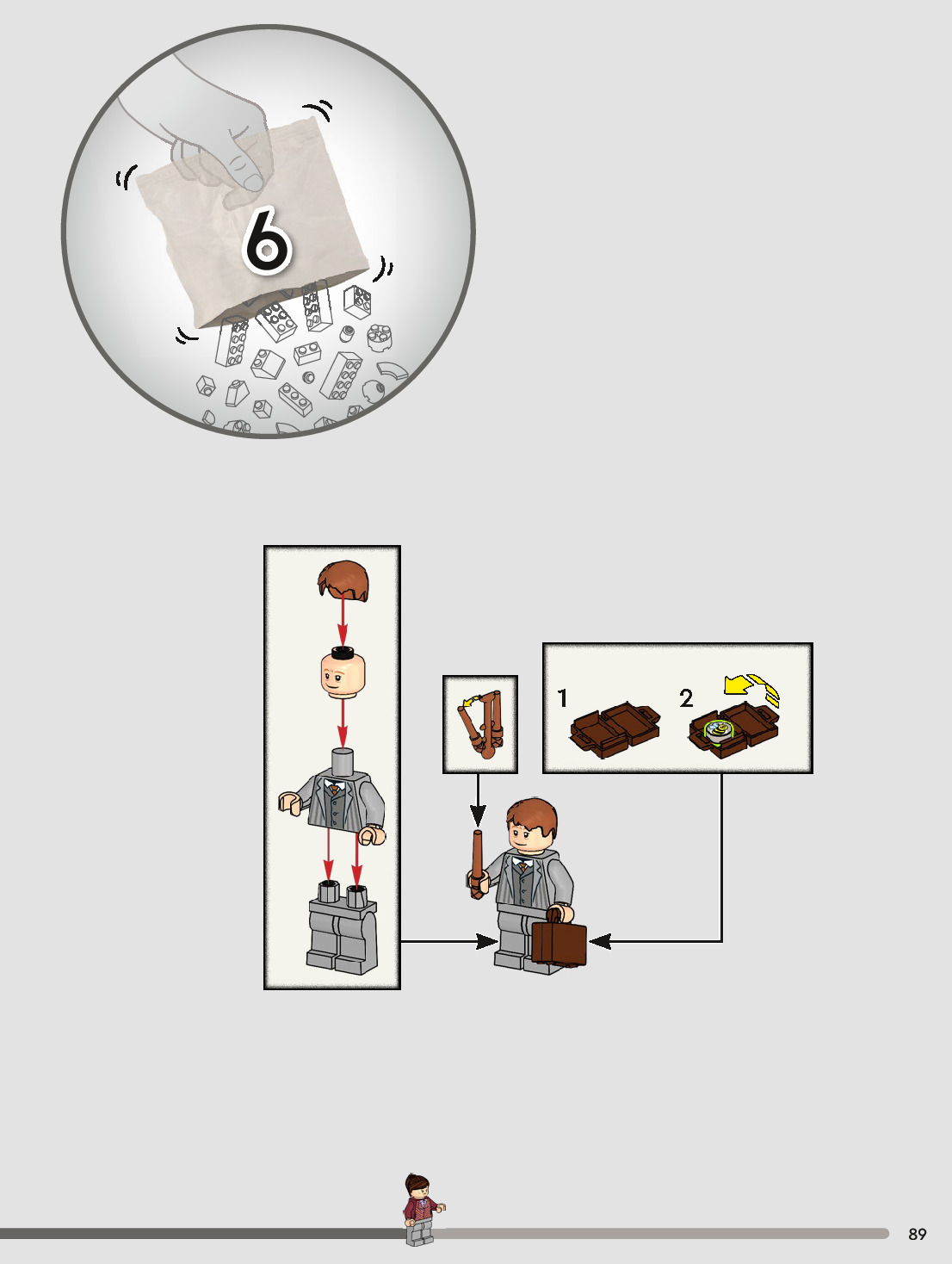 6

1

2

89