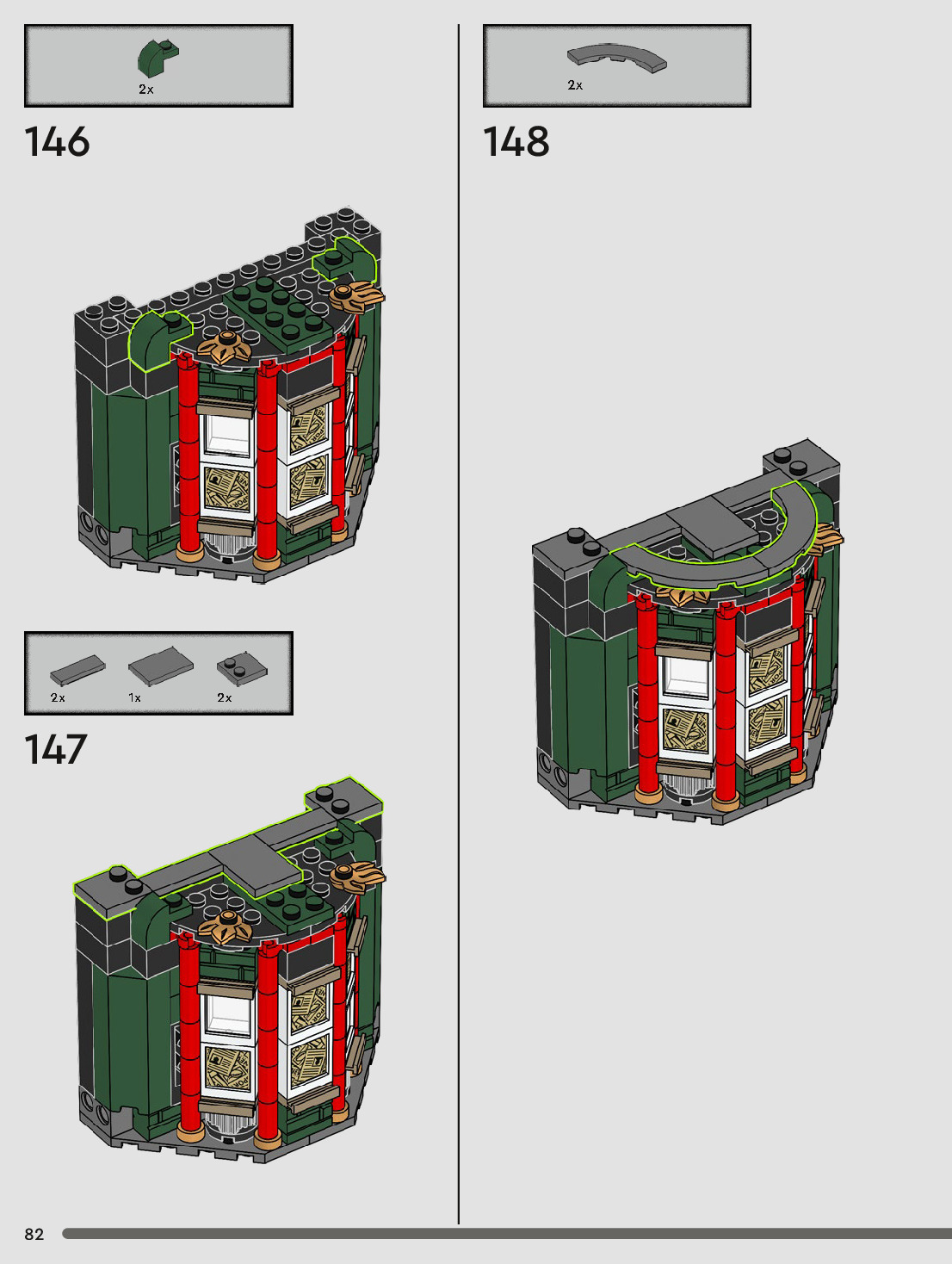 2x

146

2x 1x 2x

147

2x

148

82