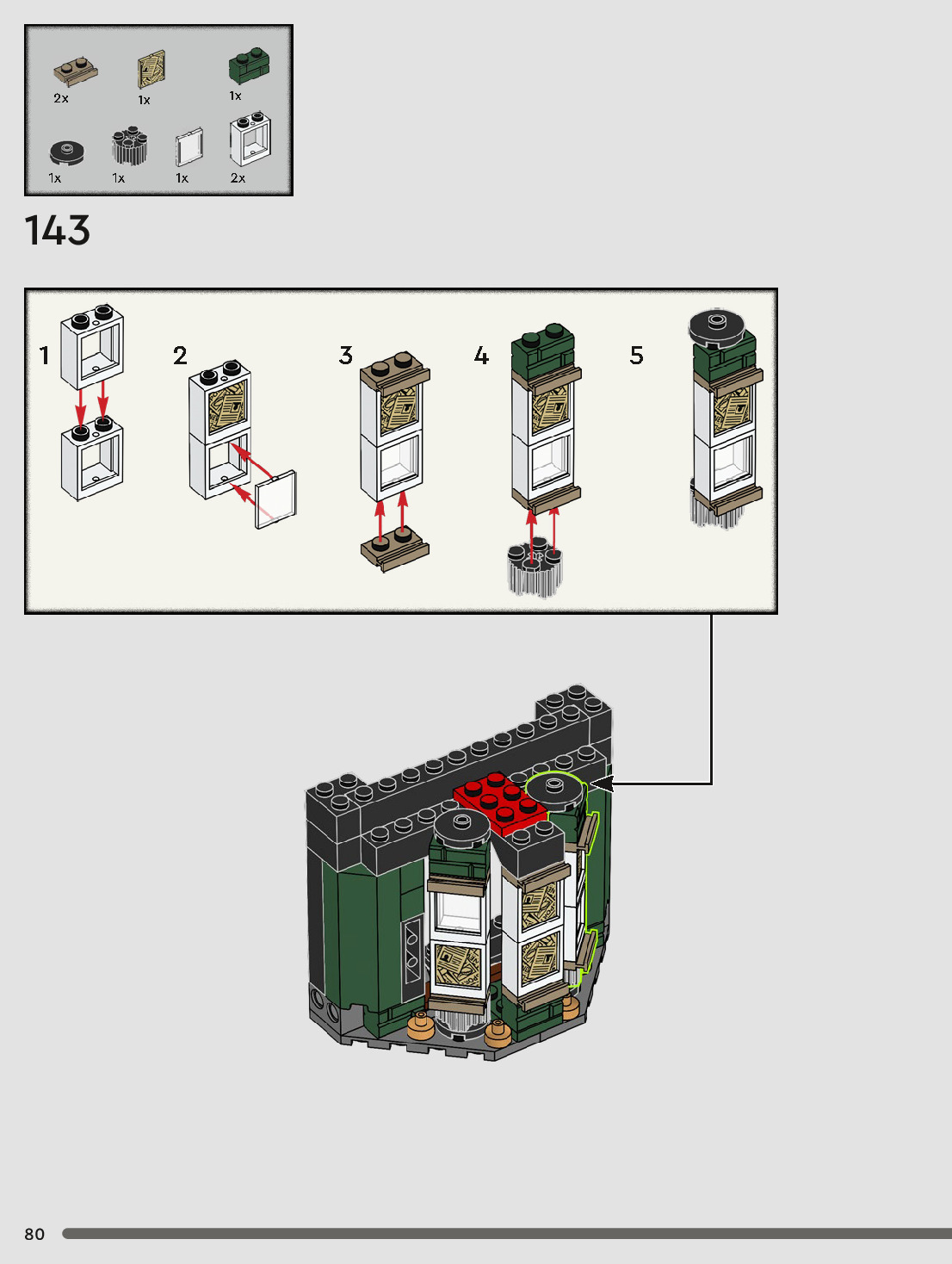 2x
1x
1x
1x
1x
1x
2x

143

1
2
3
4
5

80