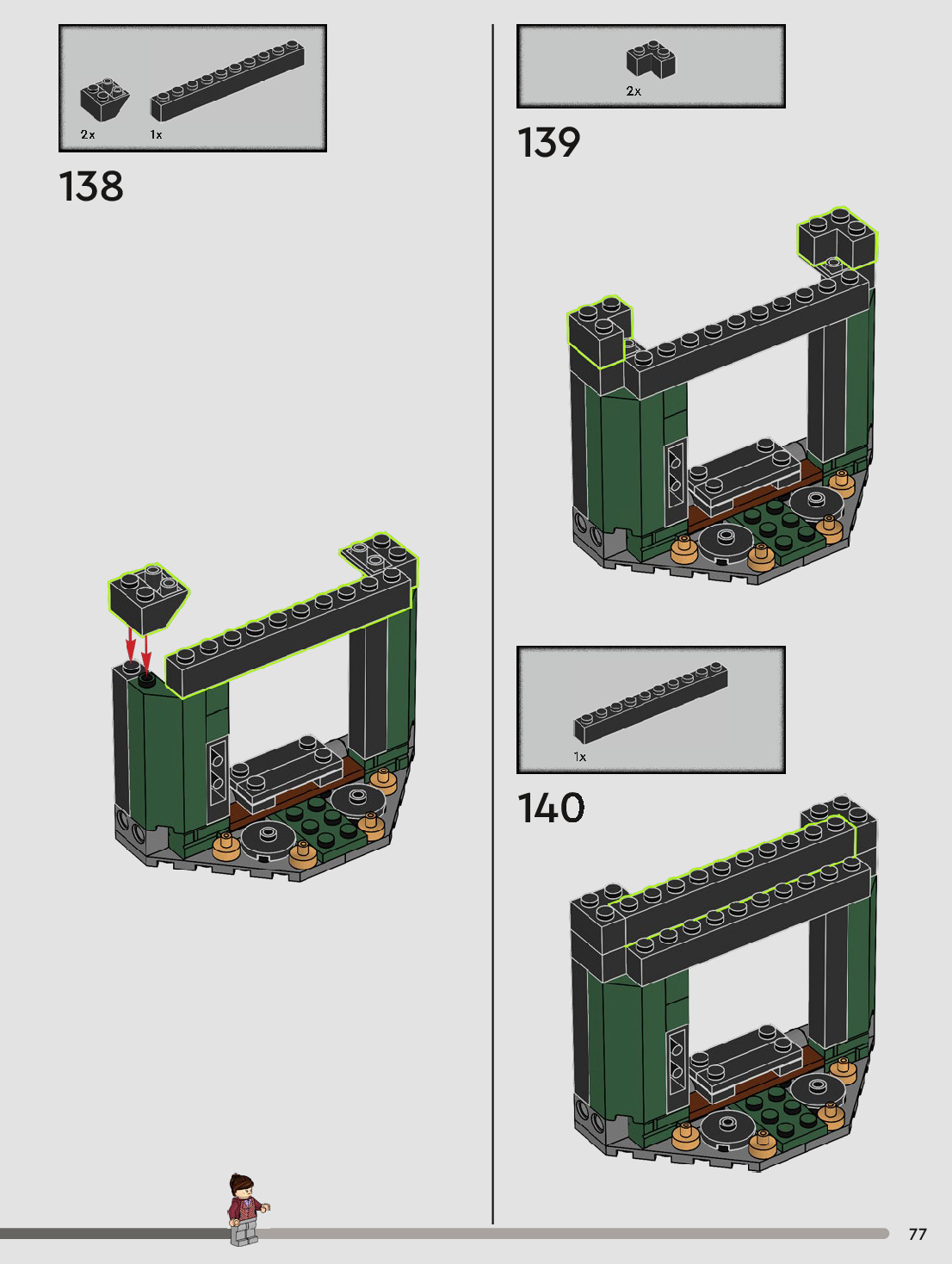 2x 1x

138

2x

139

1x

140

77