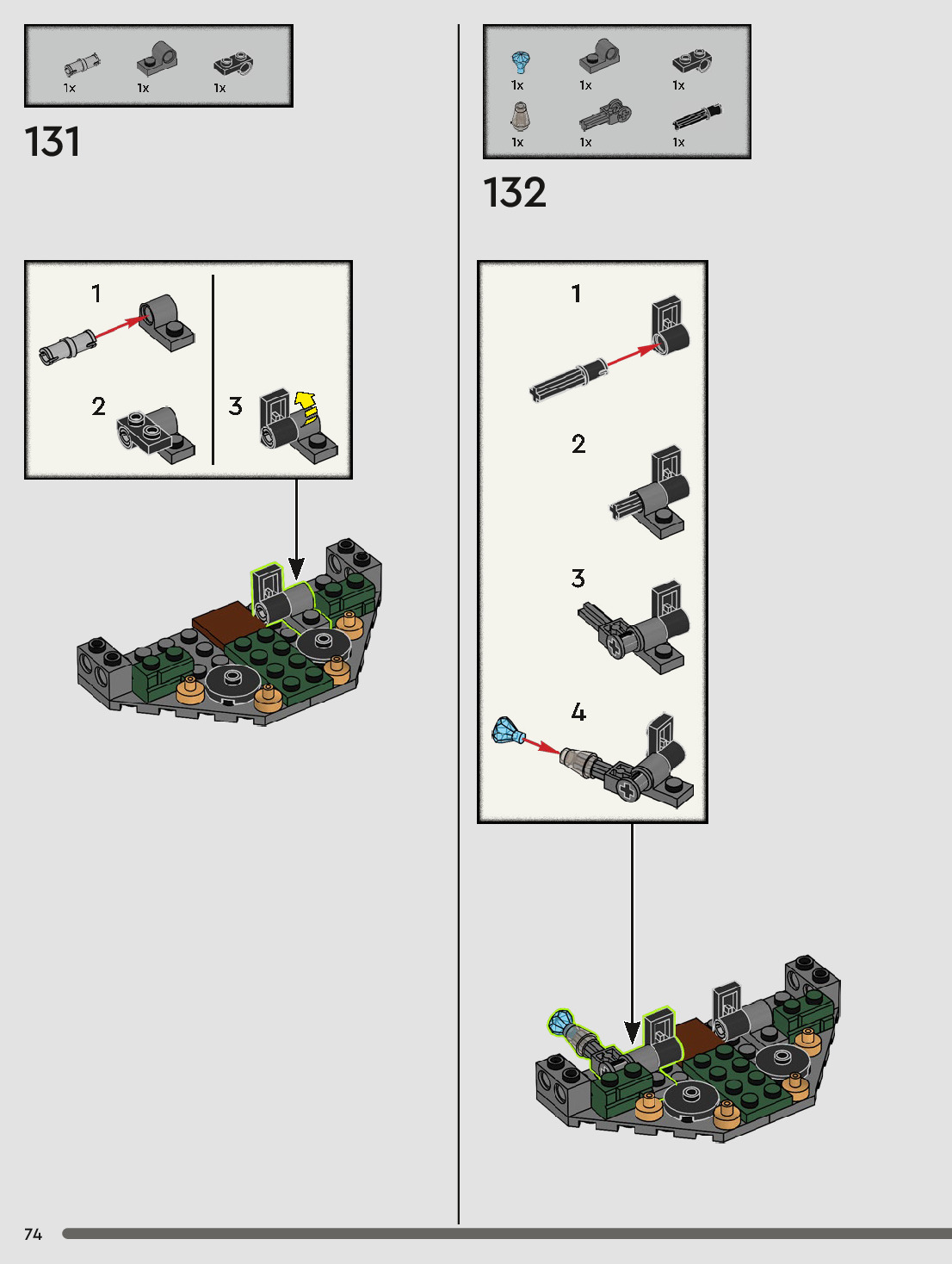 1x 1x 1x

131

1

2

3

1x 1x 1x
1x 1x 1x

132

1

2

3

4

74