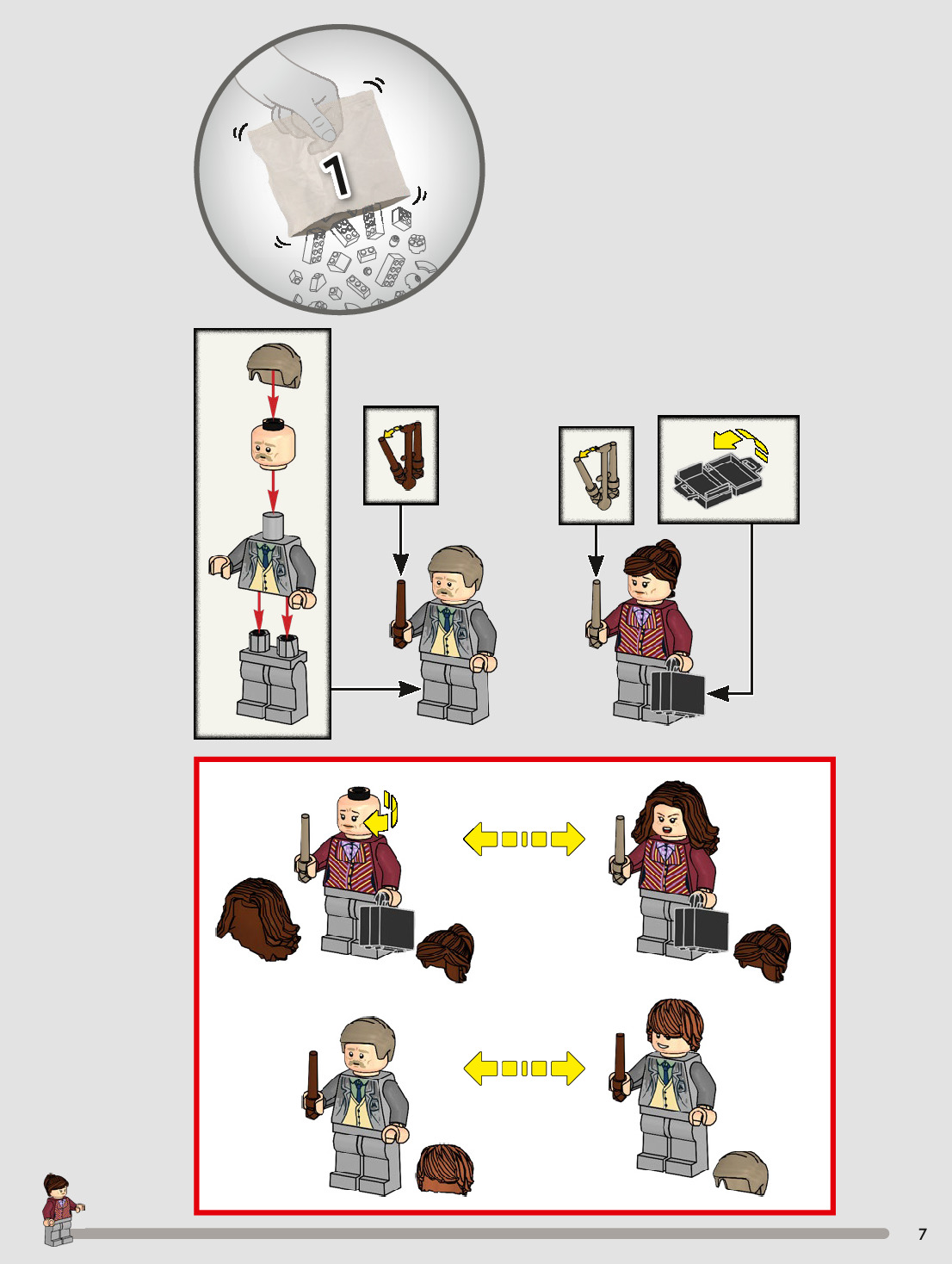 1

7