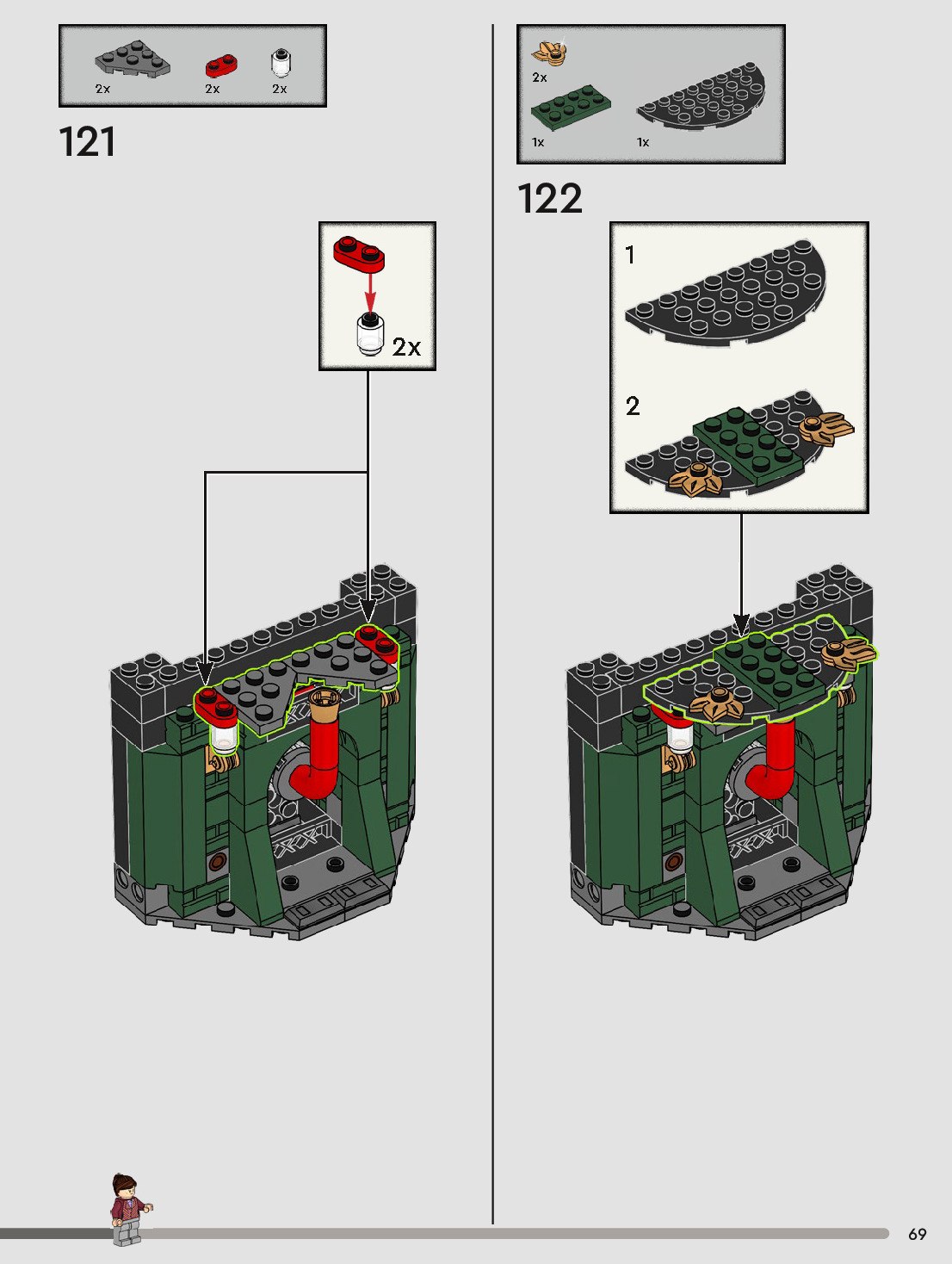 2x 2x 2x

121

2x

2x

1x 1x

122

1

2

69