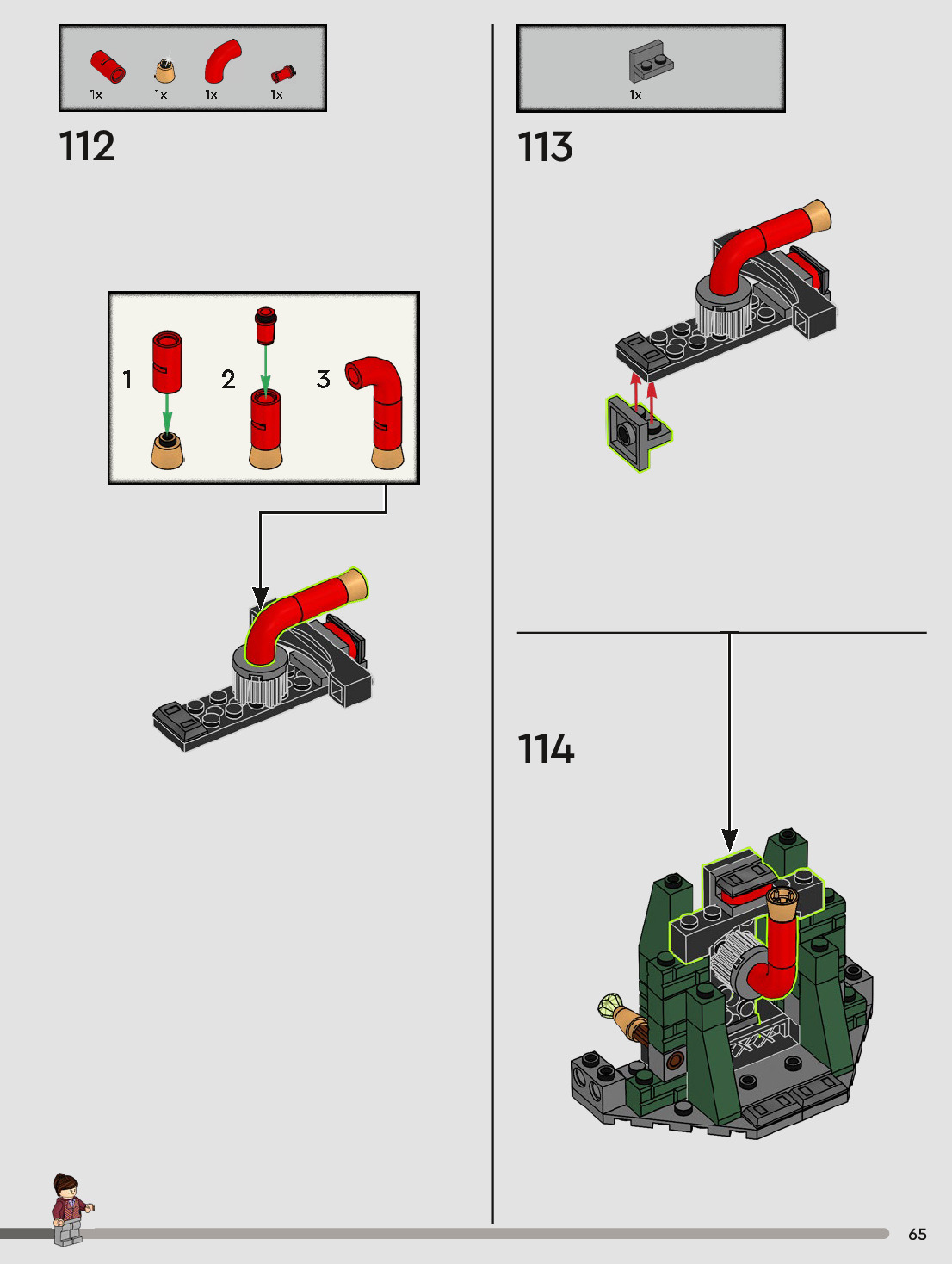 1x 1x 1x 1x

112

1 2 3

1x

113

114

65