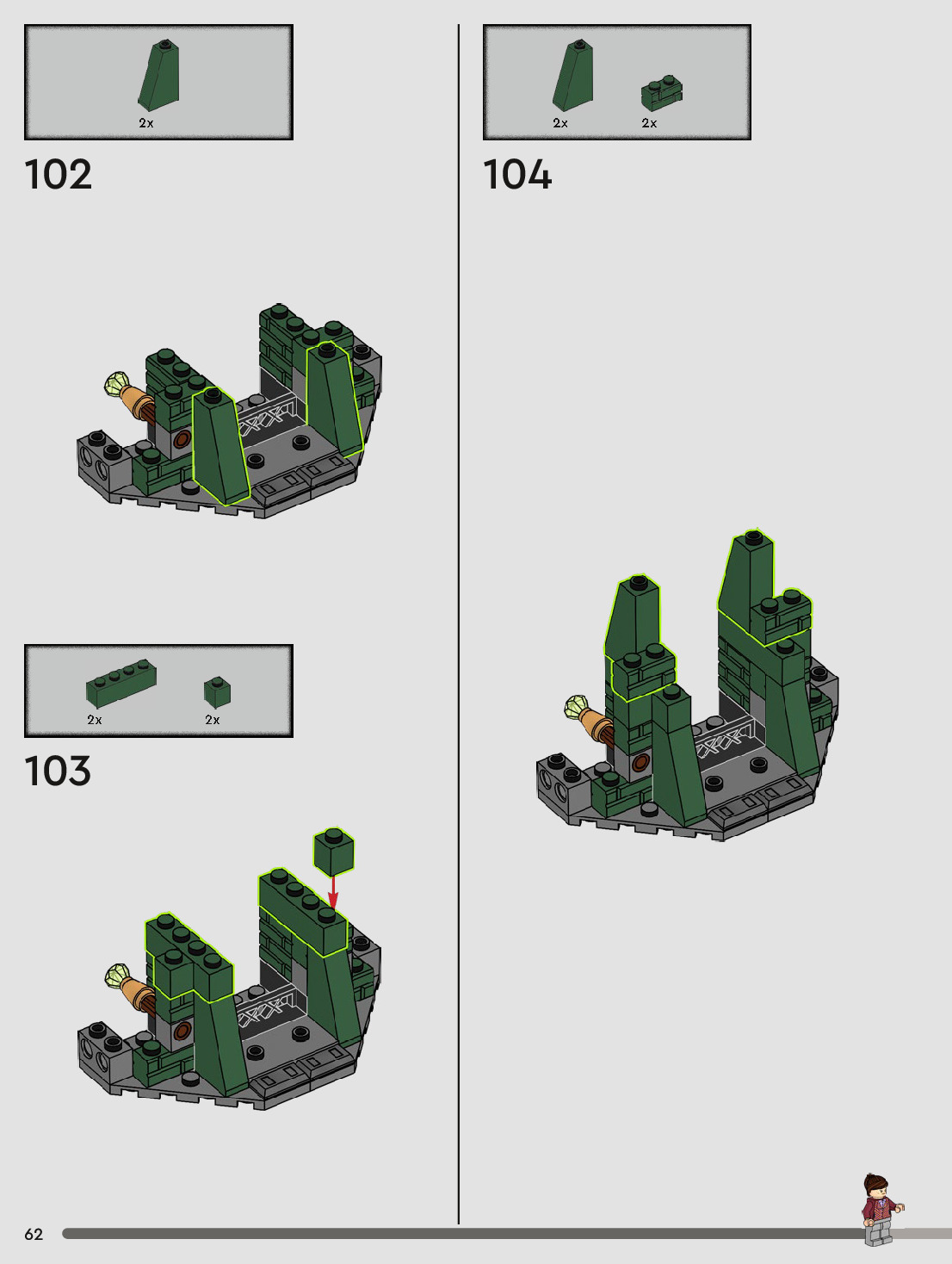 2x

102

2x 2x

103

2x 2x

104

62