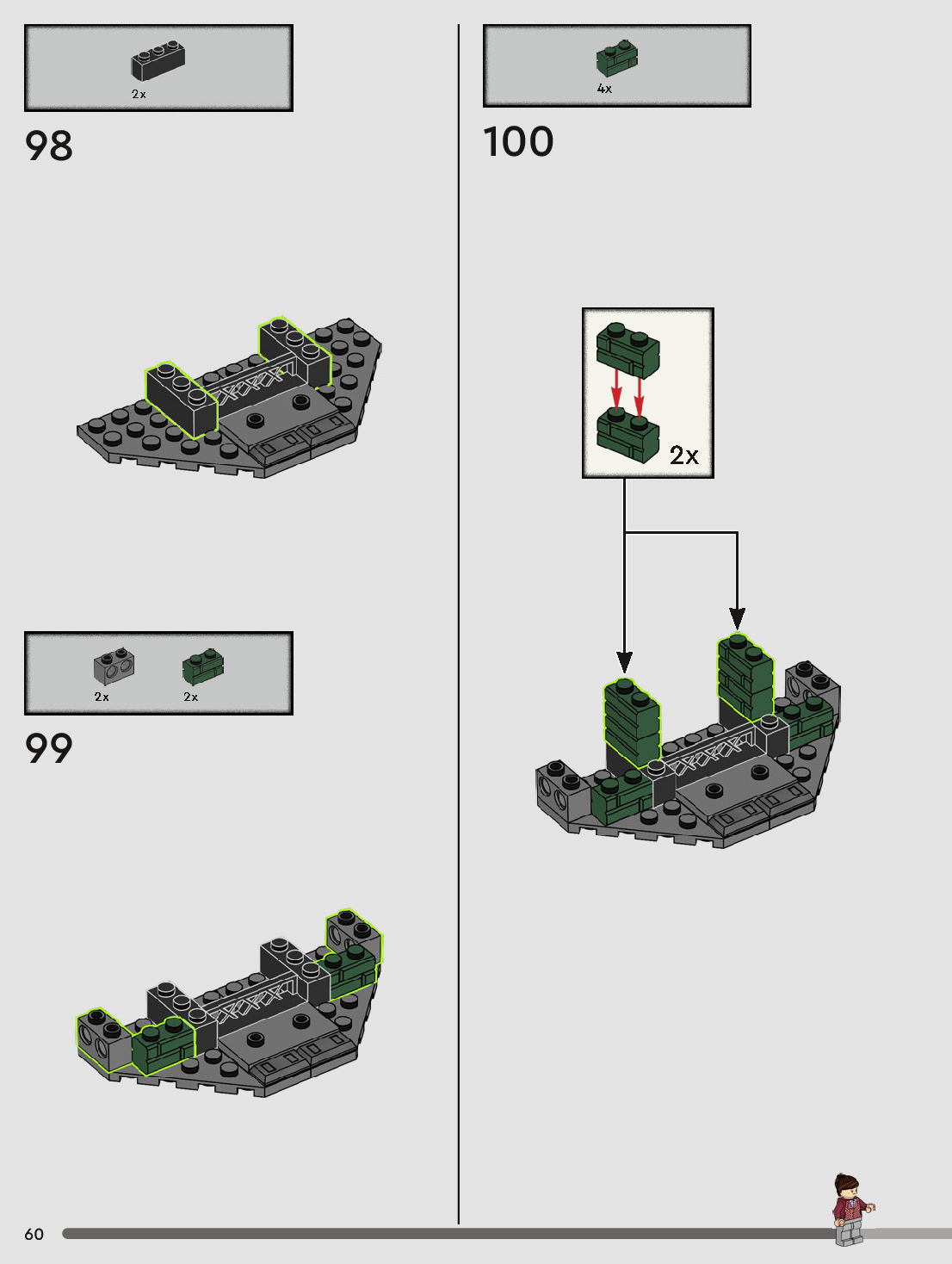 2x

98

2x 2x

99

4x

100

2x

60