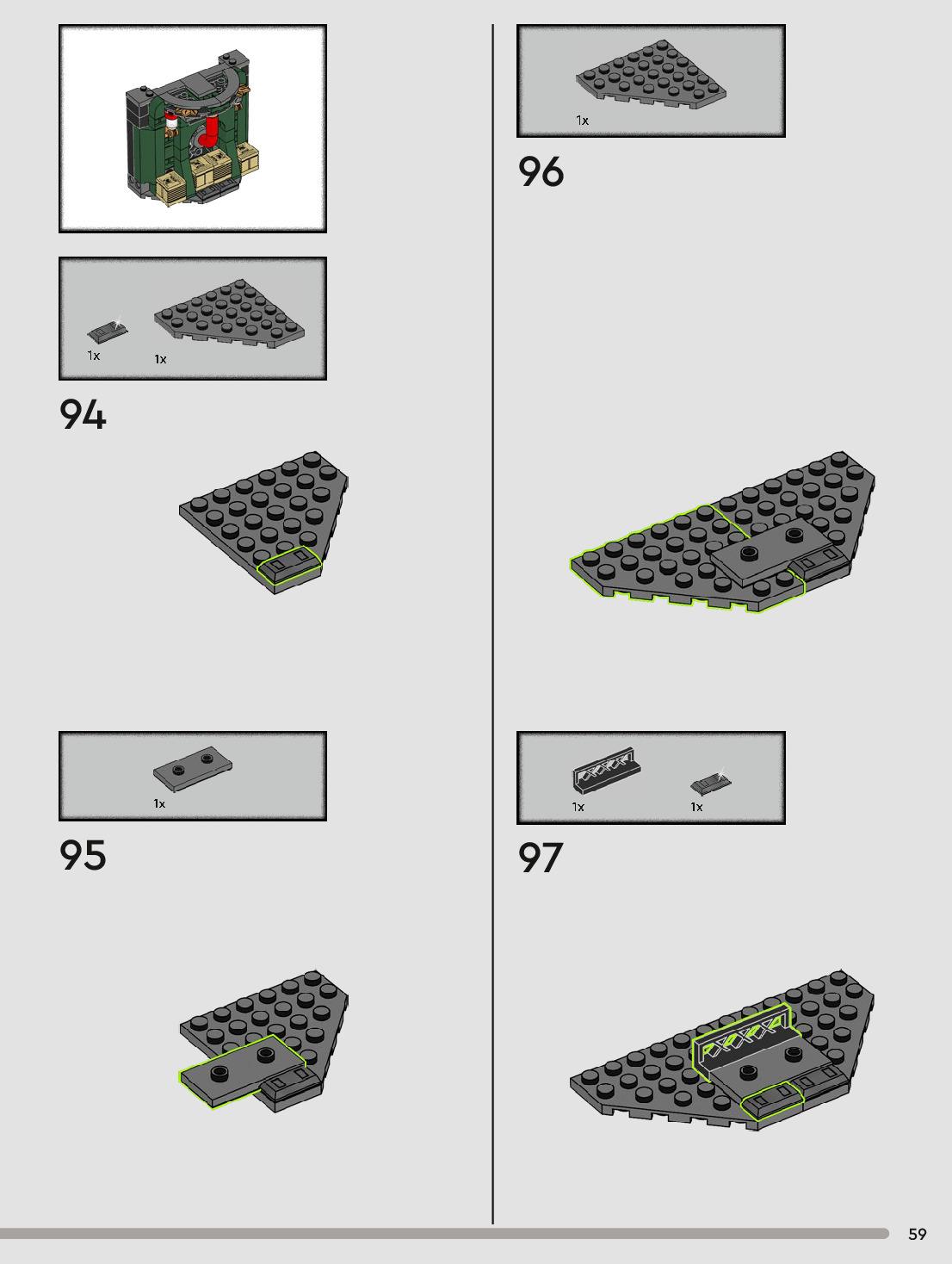 1x

1x

94

1x

95

1x

96

1x

1x

97

59