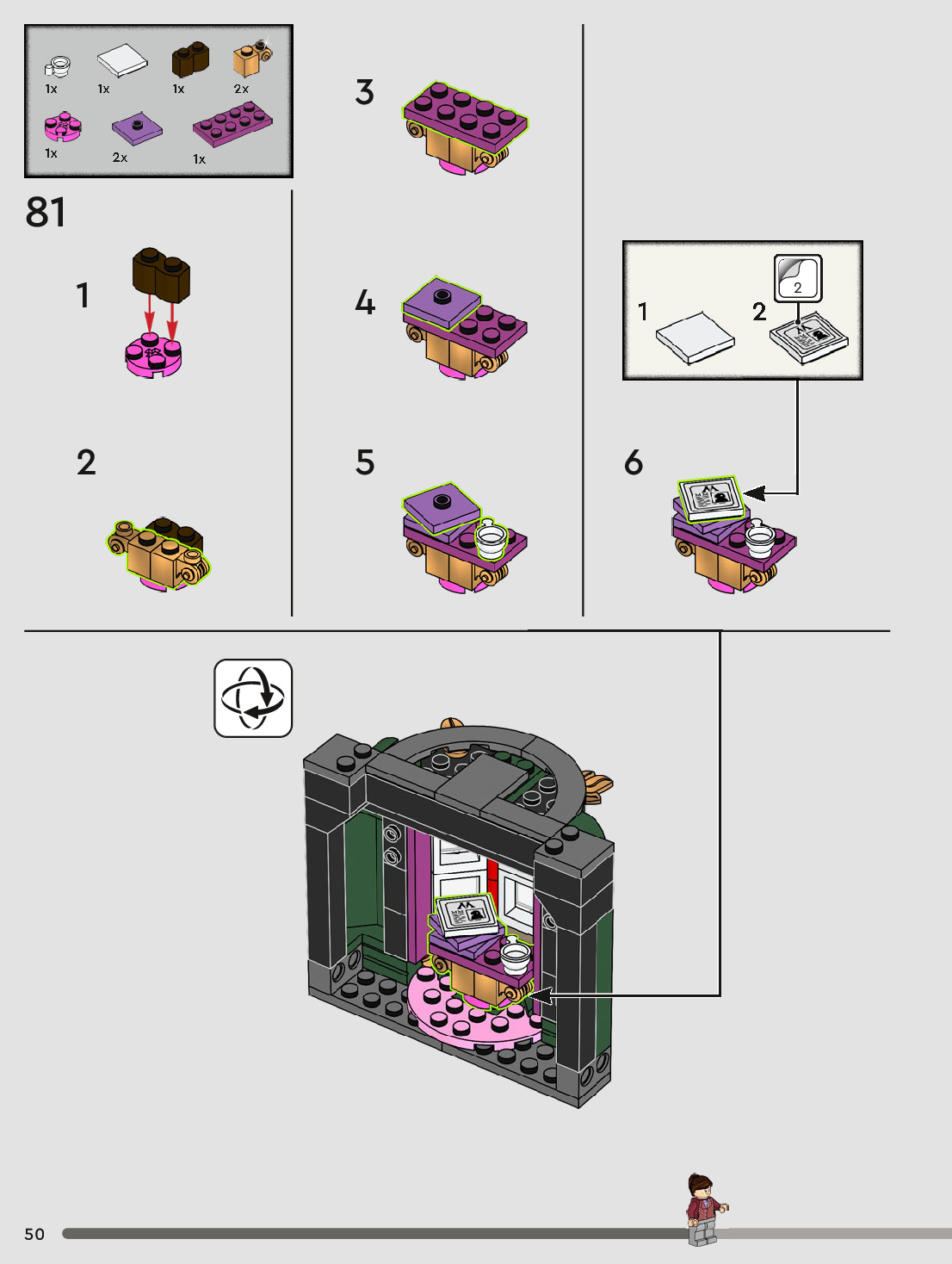 1x 1x 1x 2x
1x 2x 1x

81

1

2

3

4

5

1 2
2

6

50