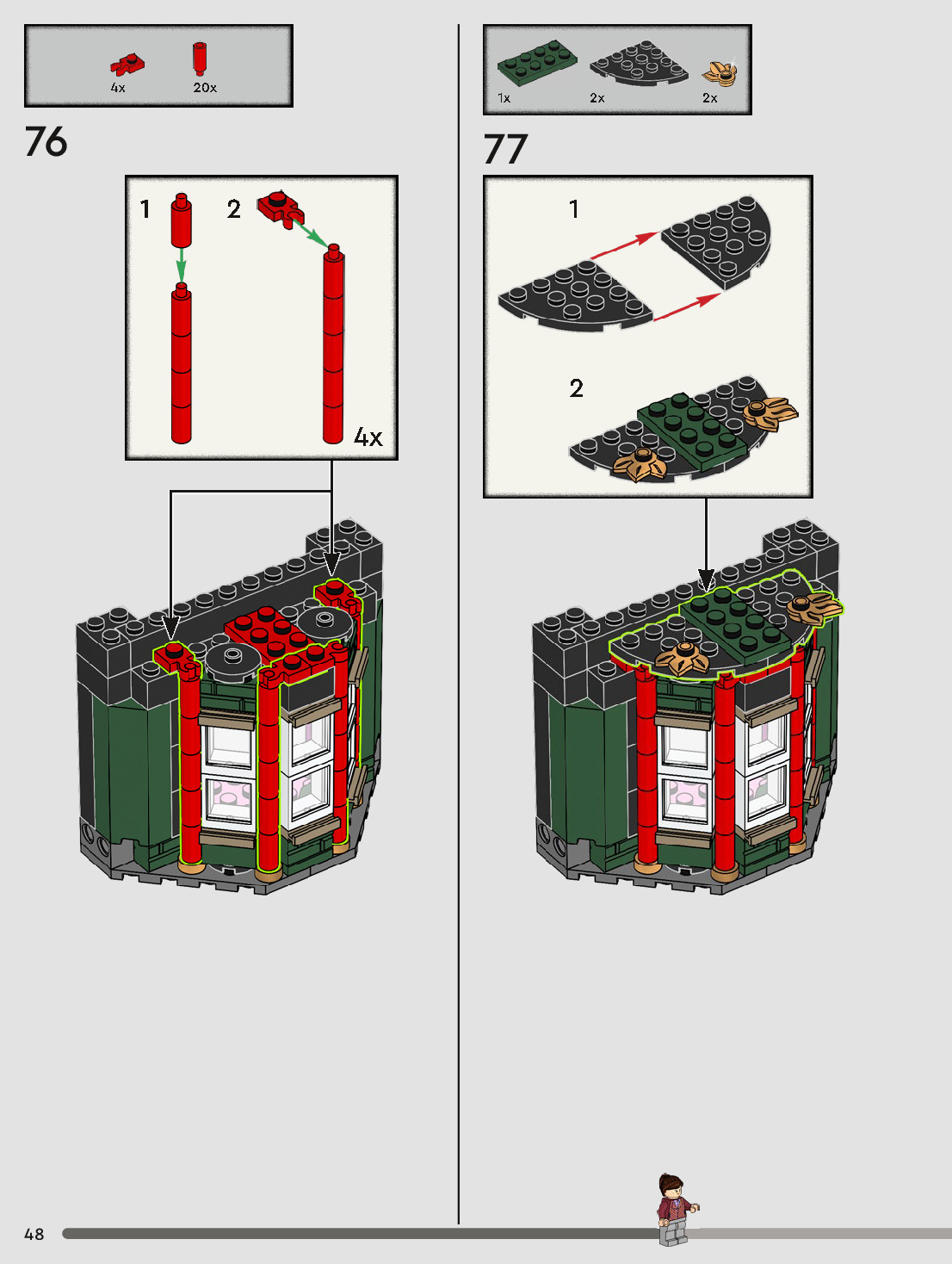 4x 20x

76

1 2

4x

1x 2x 2x

77

1

2

48