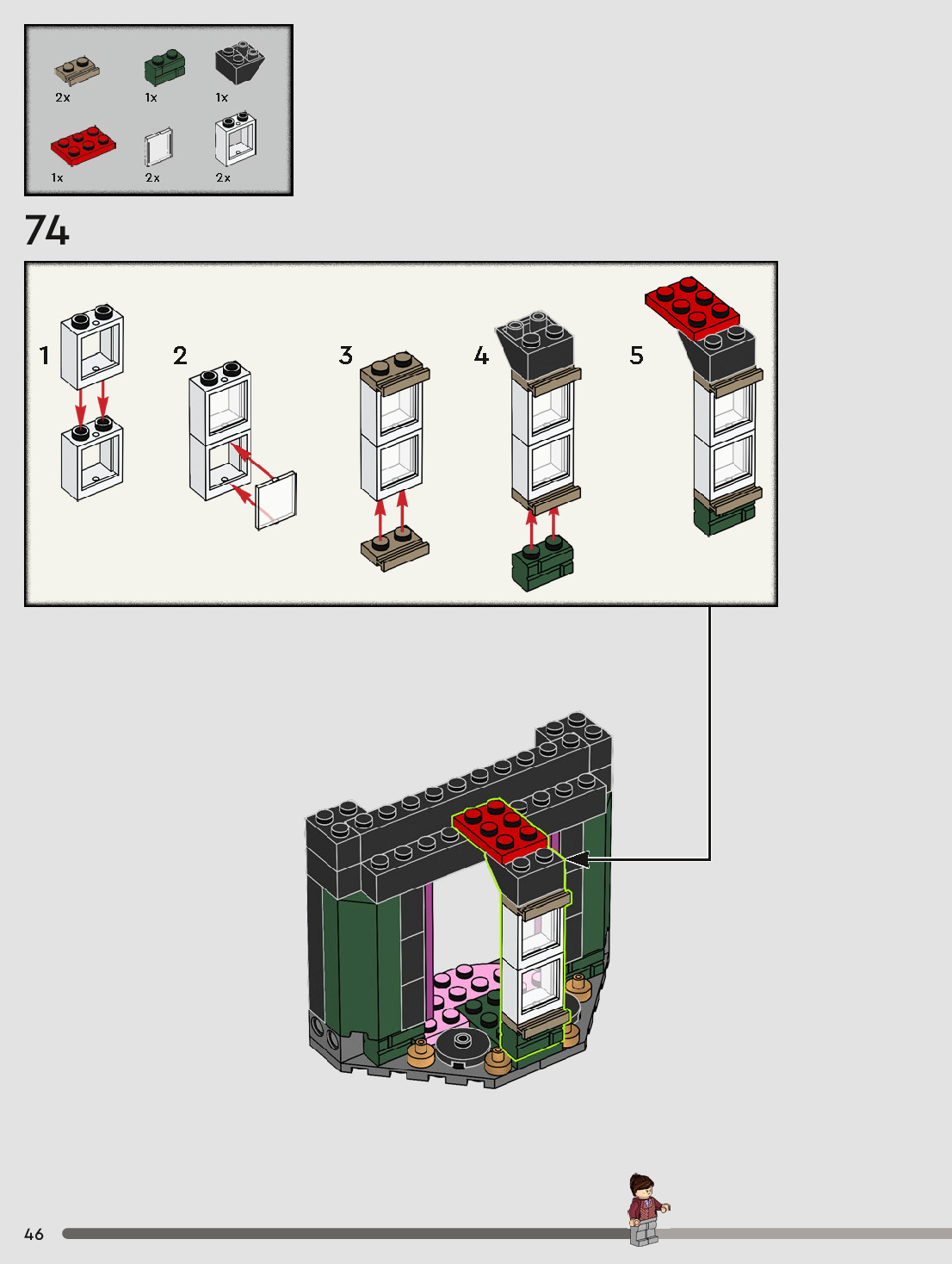 2x
1x
1x
1x
2x
2x

74

1
2
3
4
5

46