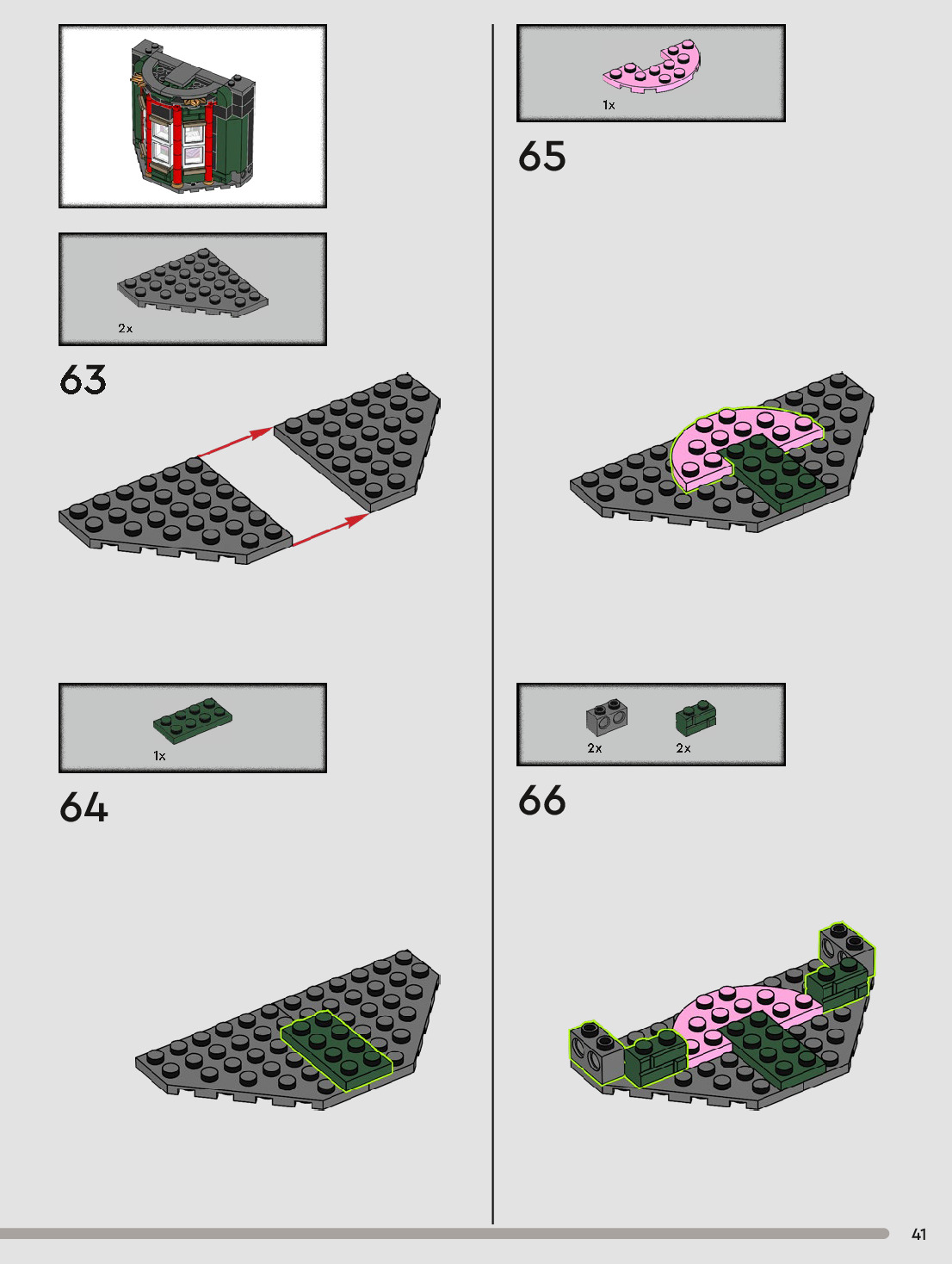 2x

63

1x

64

1x

65

2x 2x

66

41