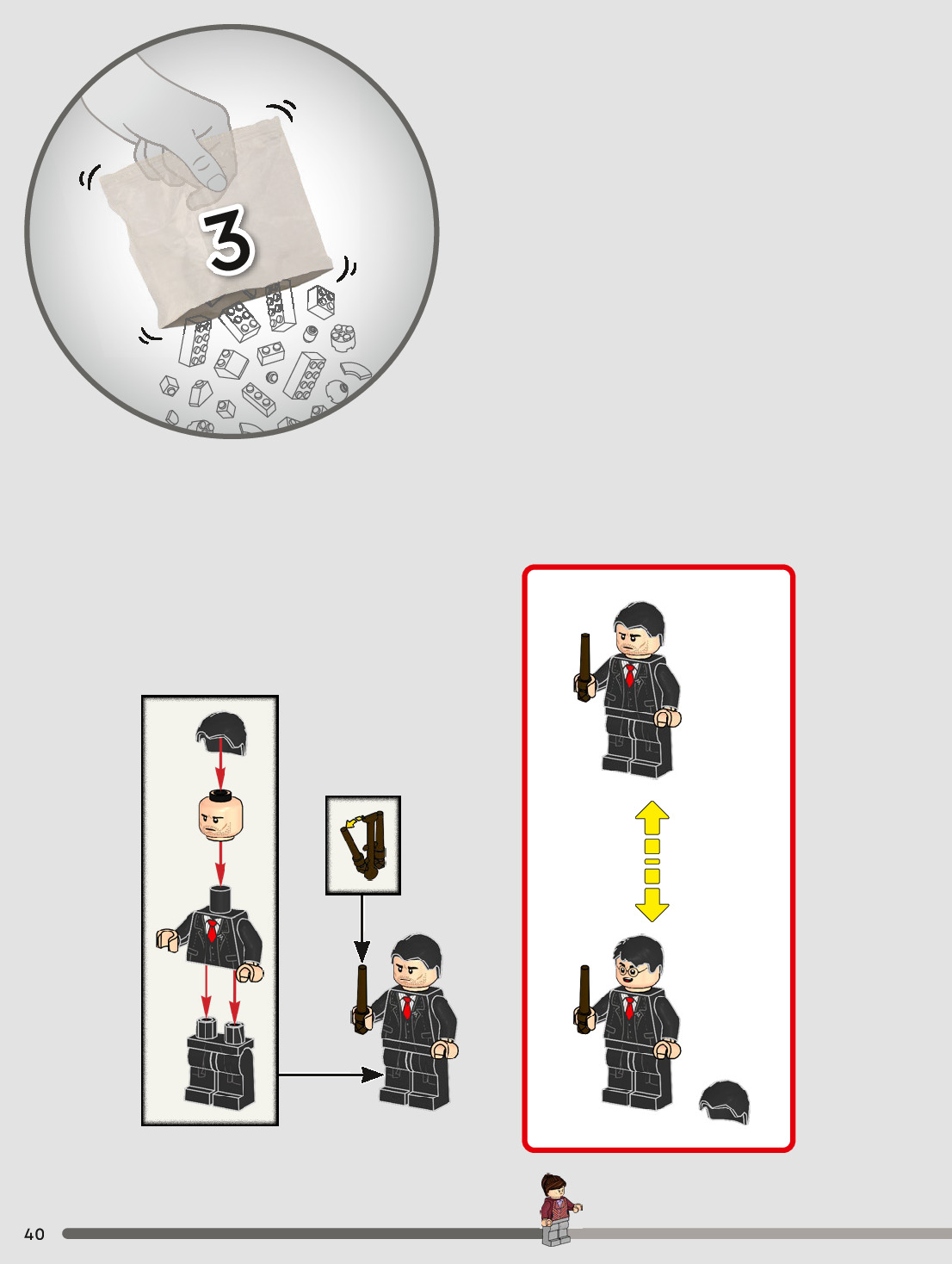 3

40