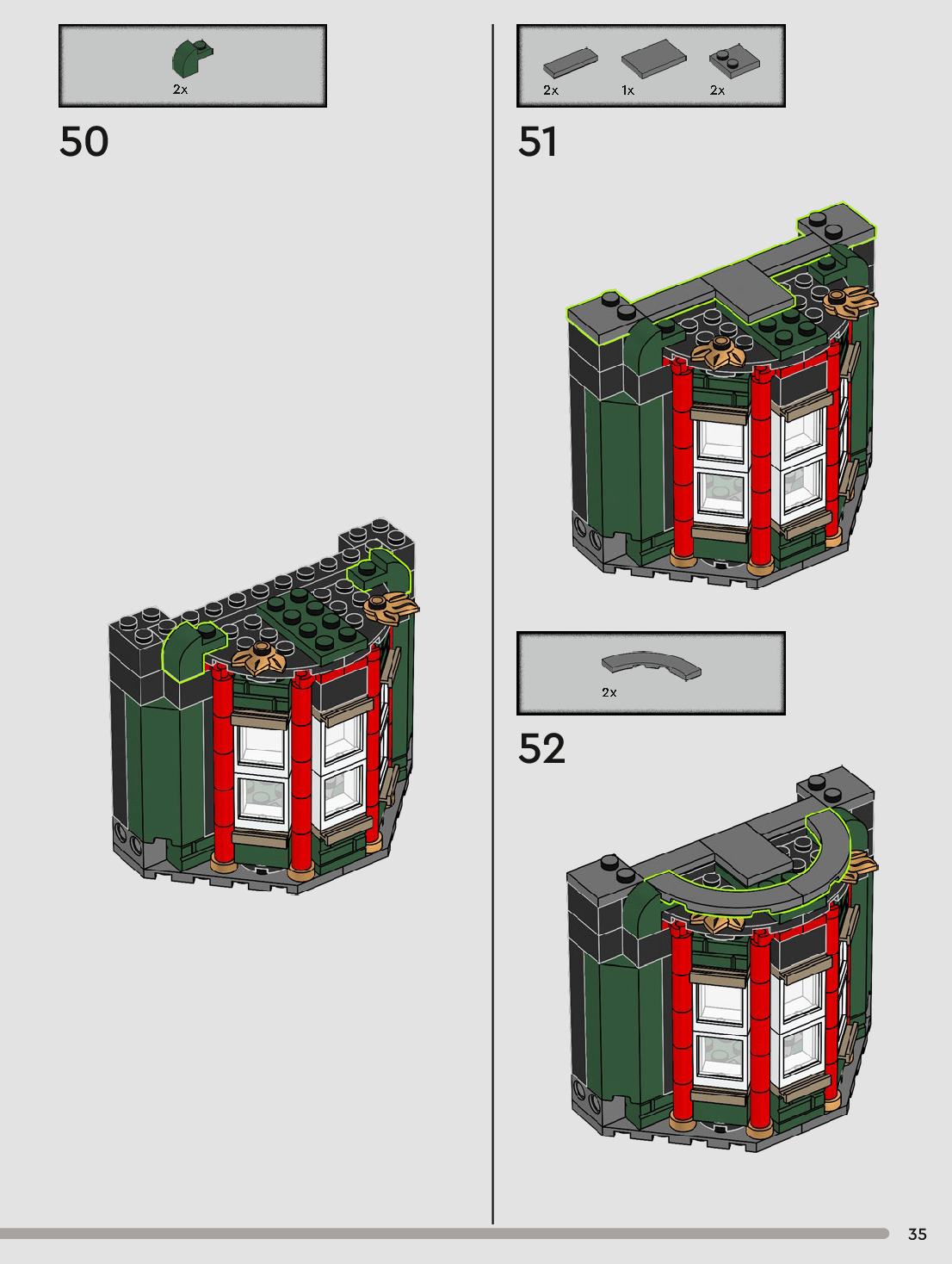 2x

50

2x 1x 2x

51

2x

52

35