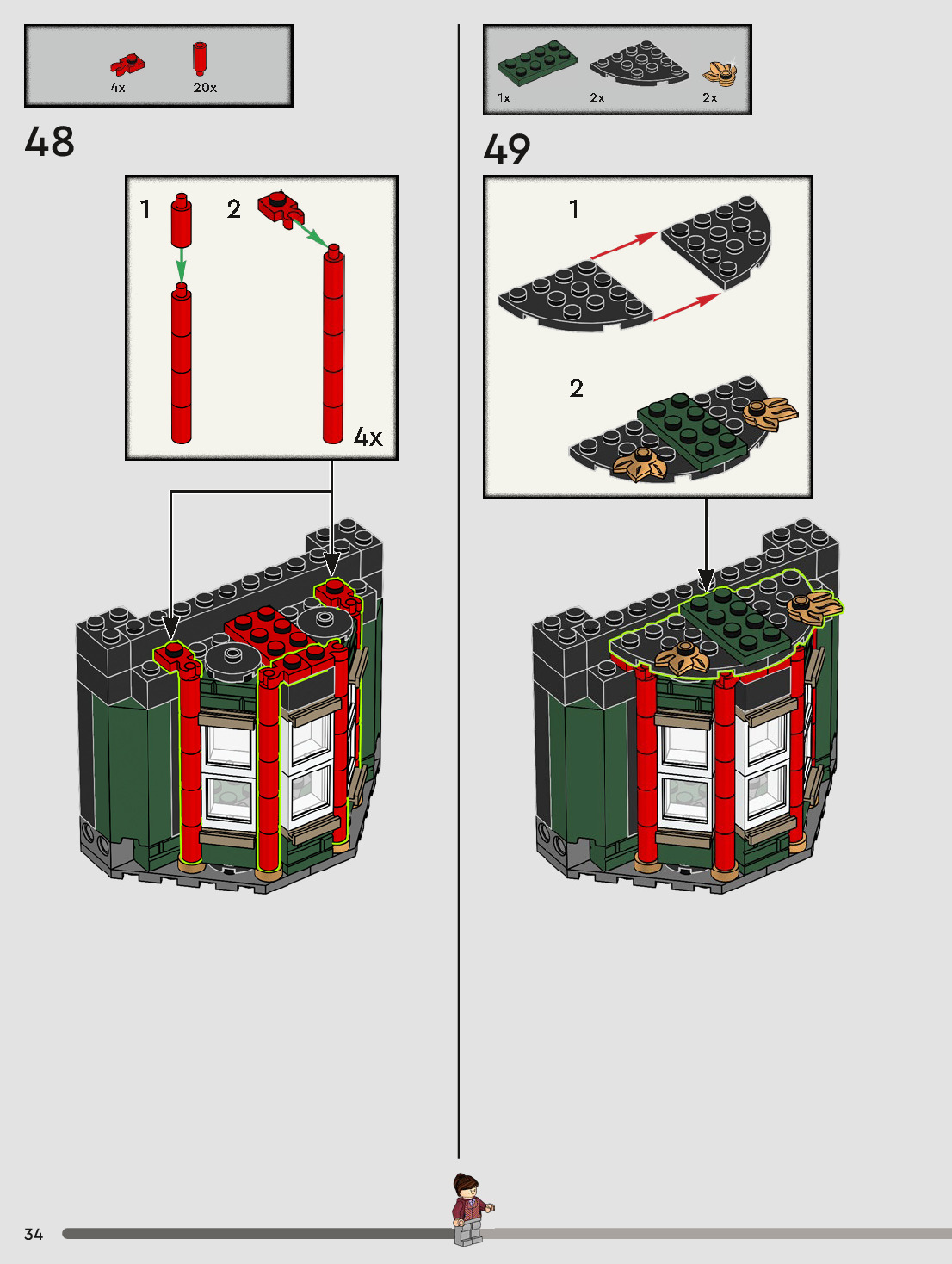 4x 20x

48

1 2

4x

1x 2x 2x

49

1

2

34