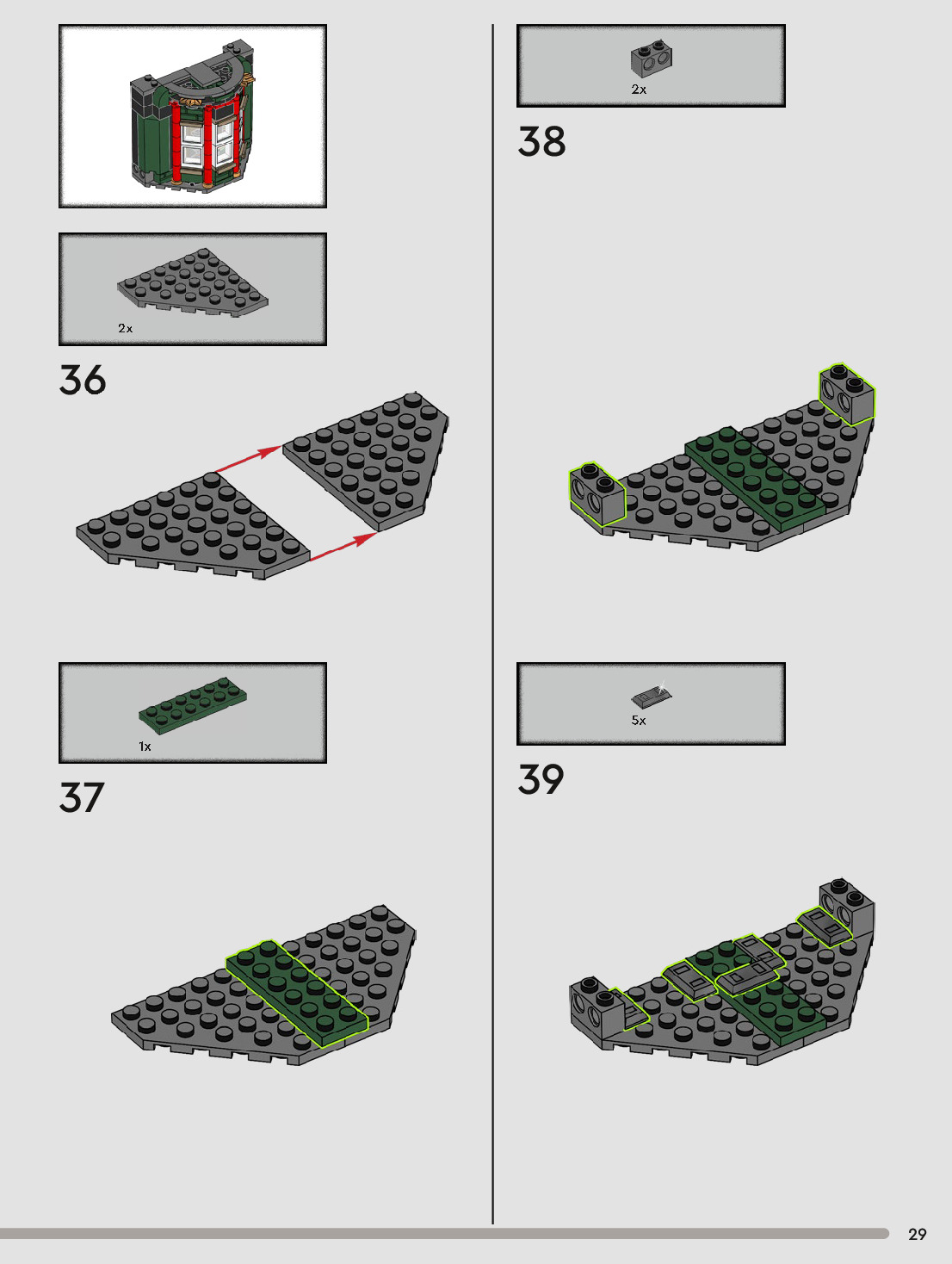 2x

36

1x

37

2x

38

5x

39

29