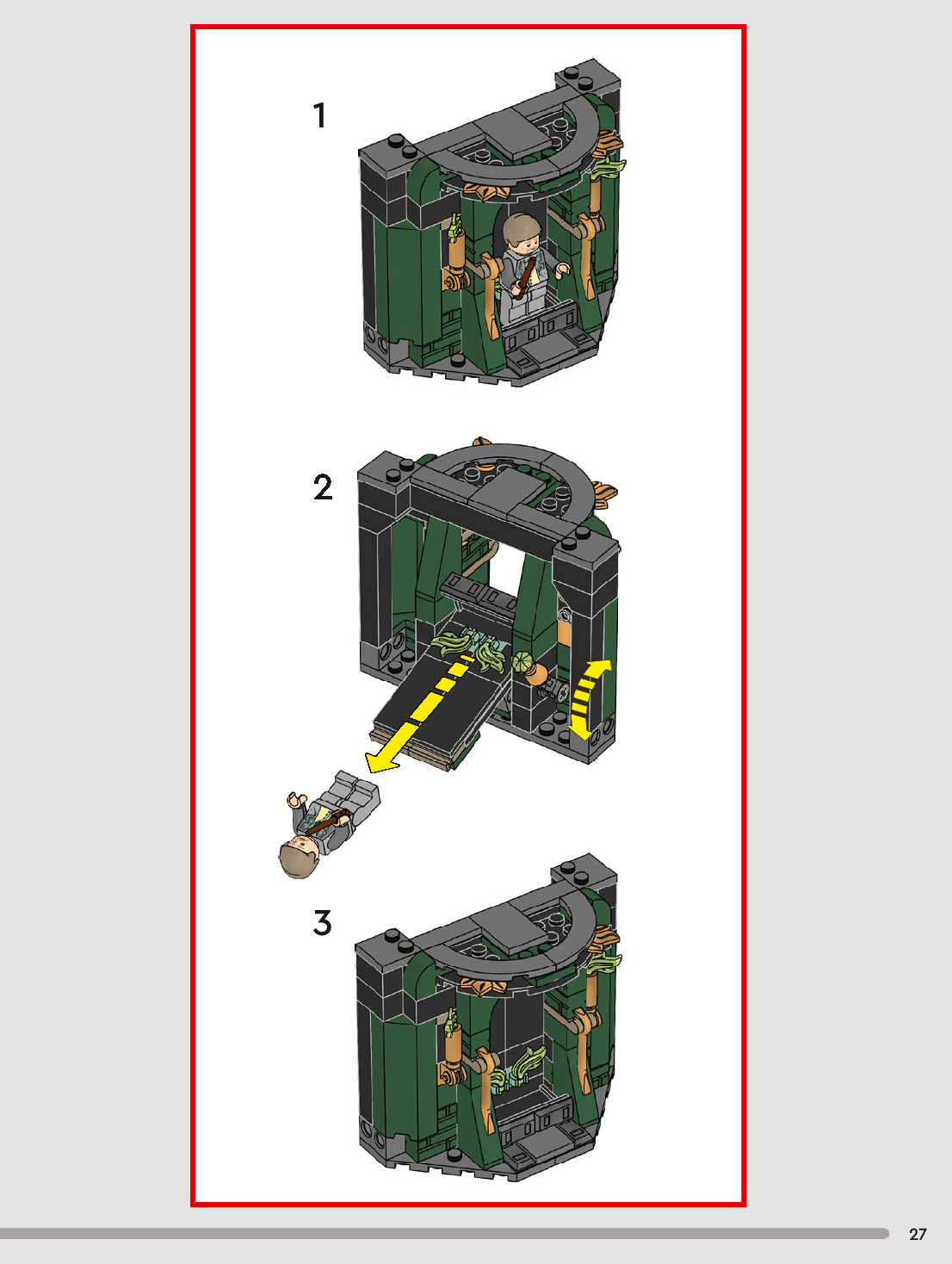 1

2

3

27