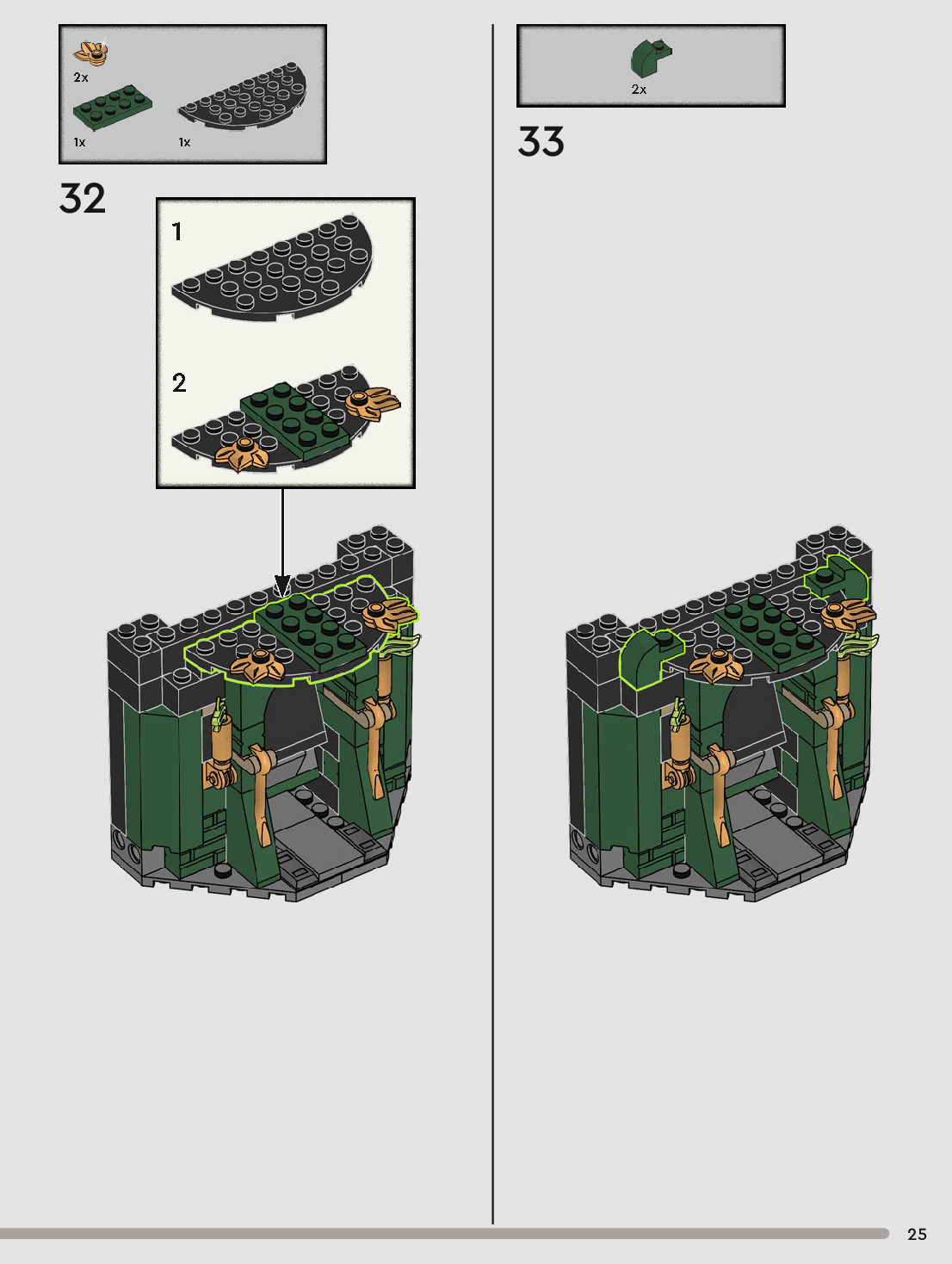 2x
1x
1x

32

1

2

2x

33

25