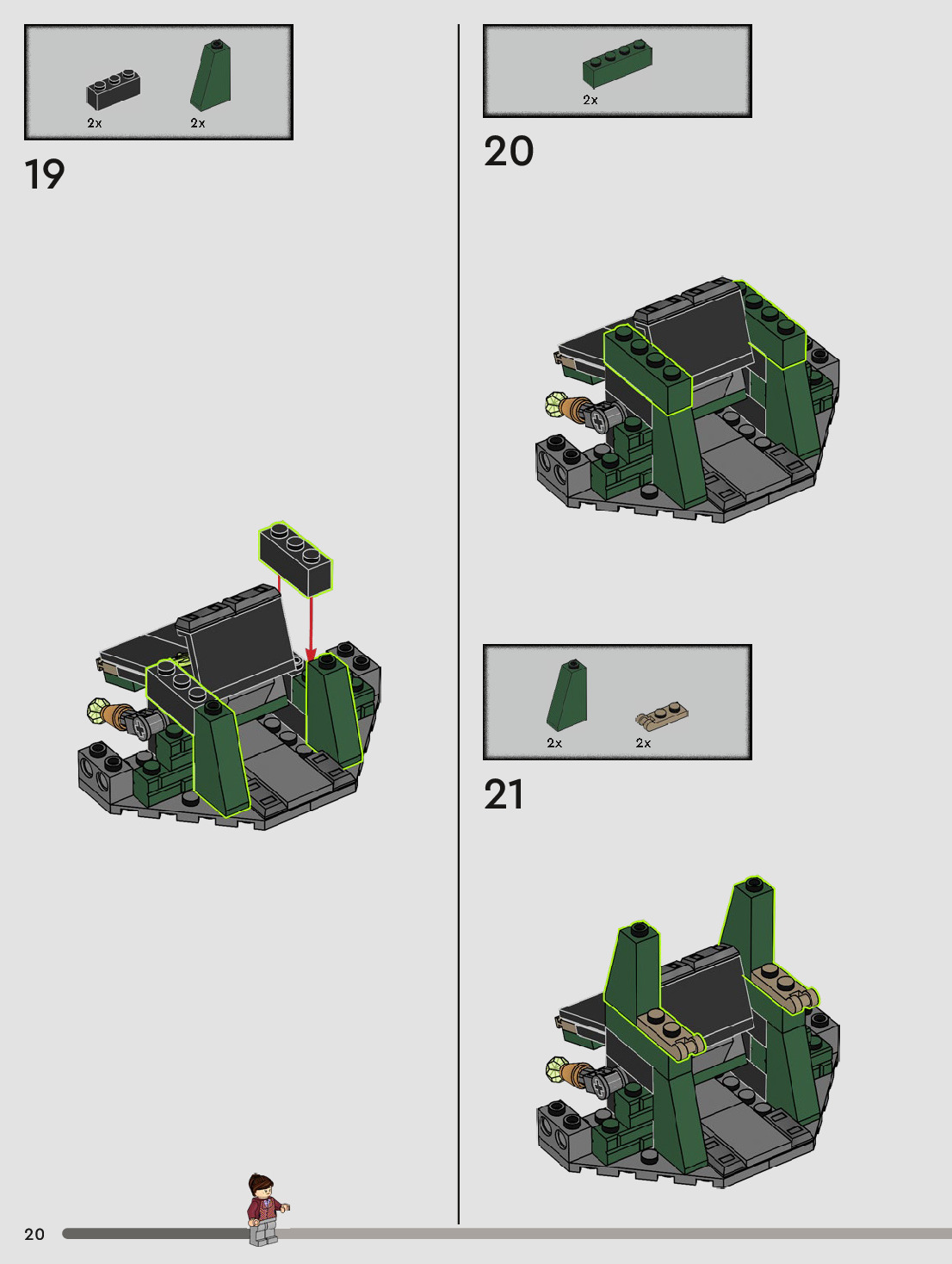 2x 2x

19

2x

20

2x 2x

21

20