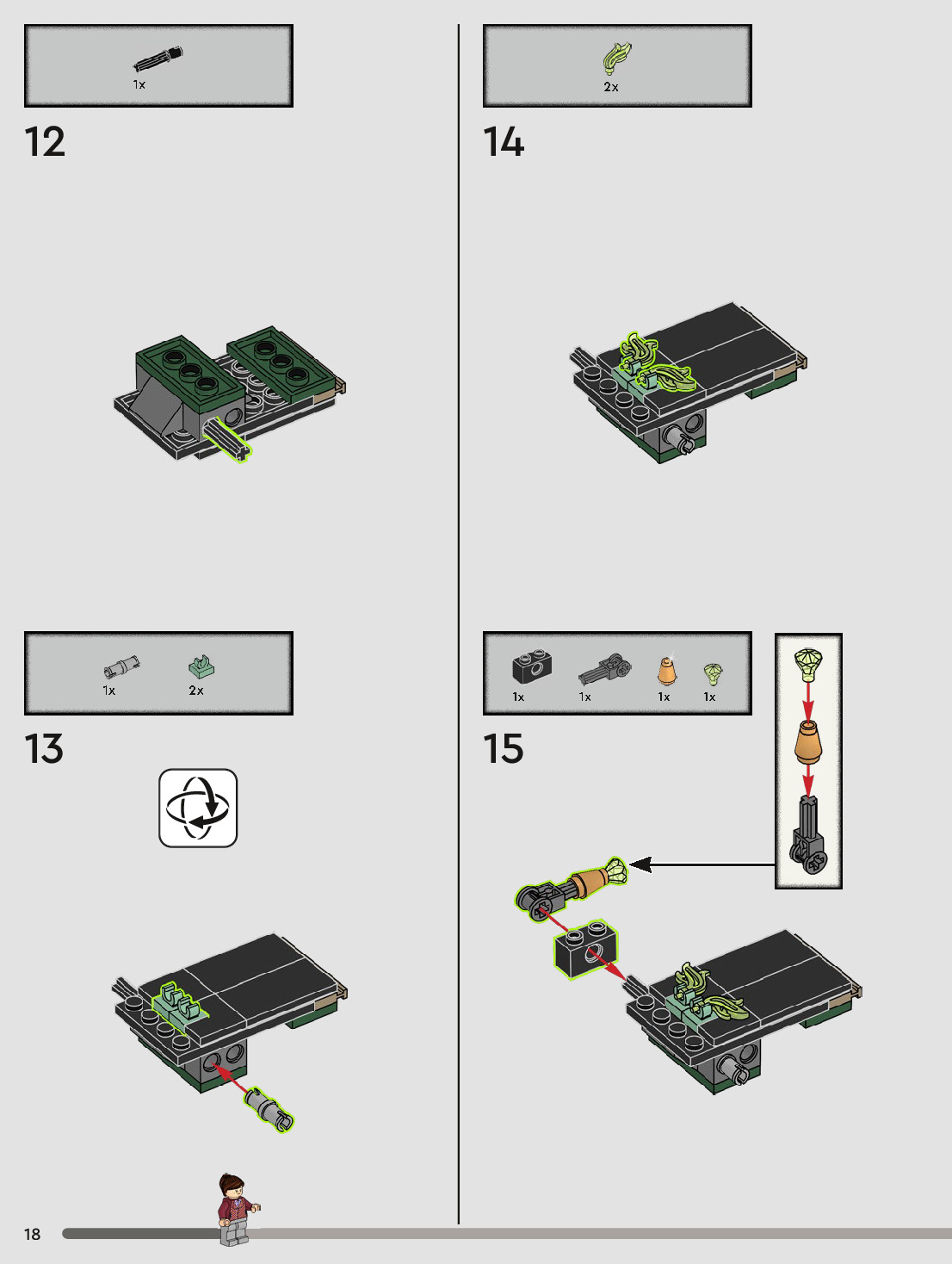 1x

12

1x 2x

13

2x

14

1x 1x 1x 1x

15

18