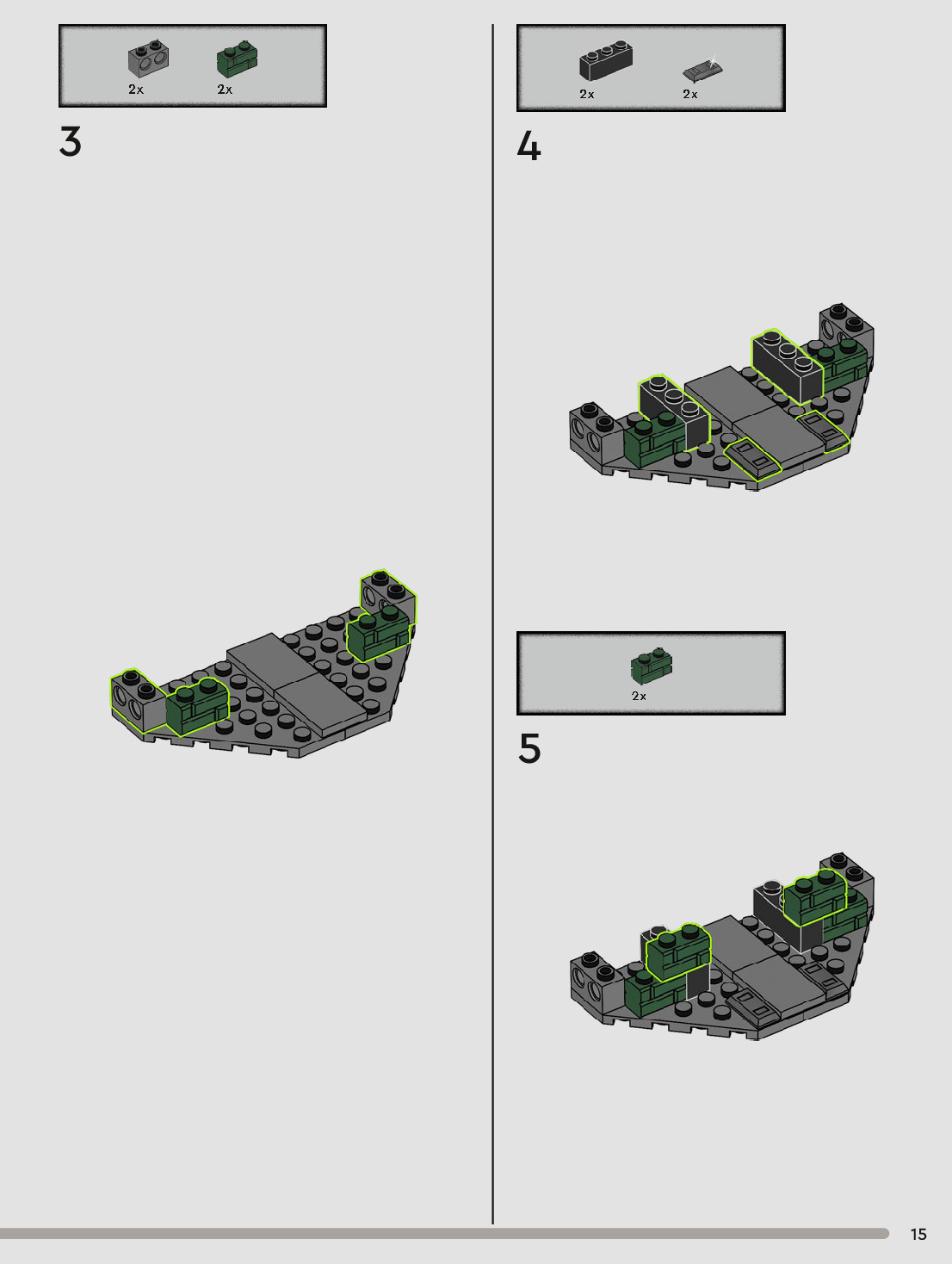 2x 2x

3

2x 2x

4

2x

5

15