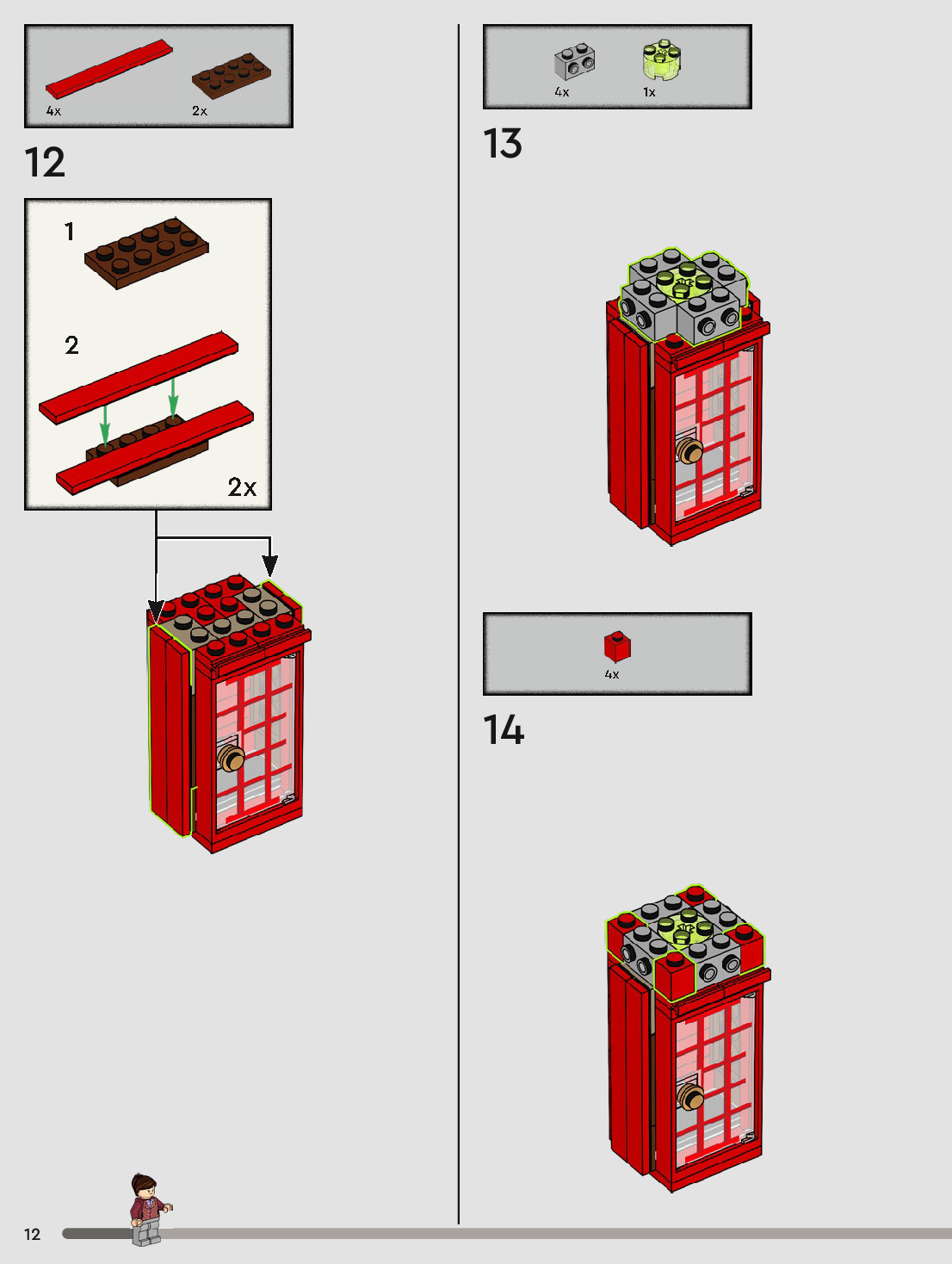 4x 2x

12

1

2

2x

4x 1x

13

4x

14

12