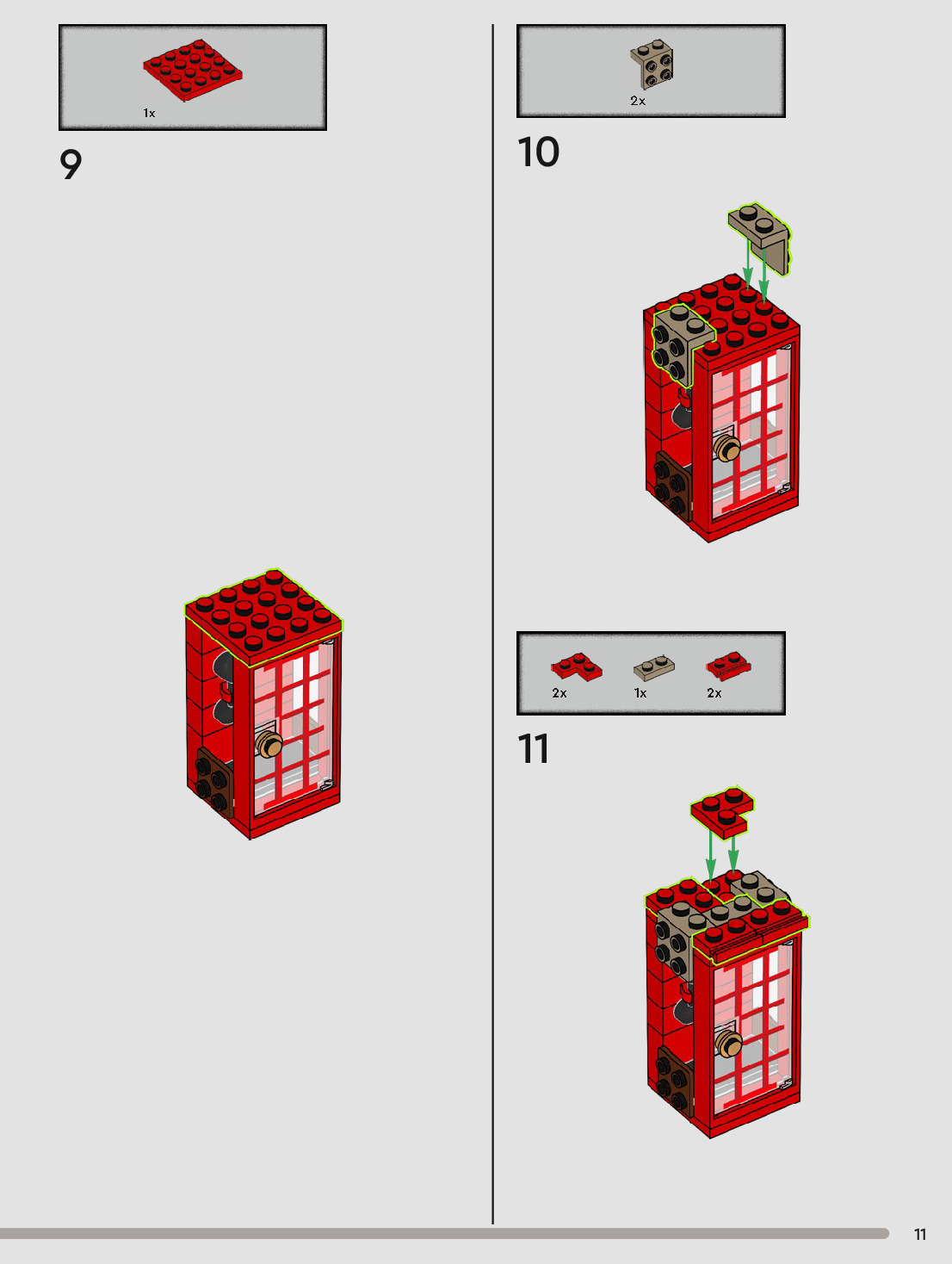 1x

9

2x

10

2x

1x

2x

11

11