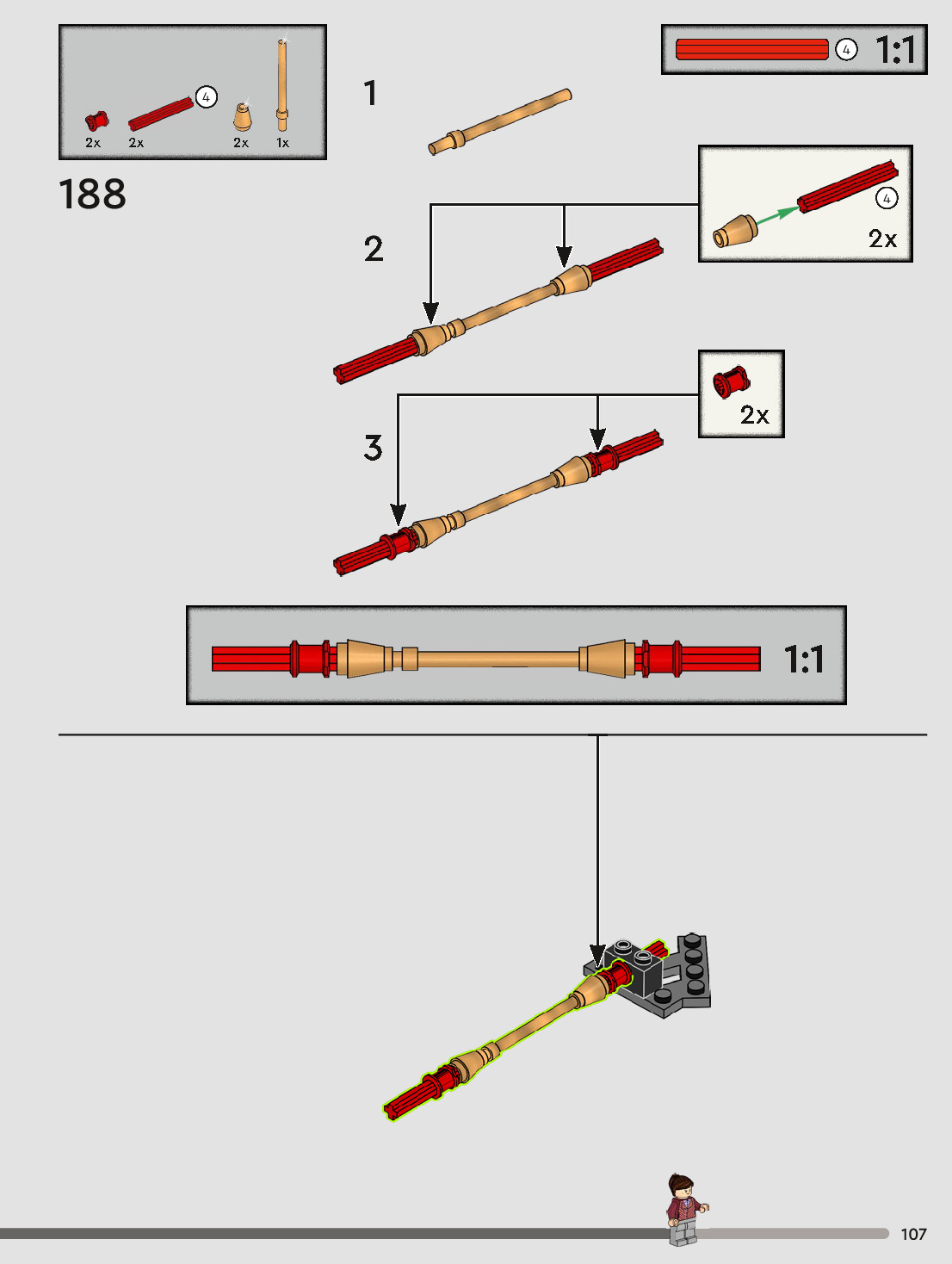 4 2x 2x 2x 1x

188

4 1:1

1

4 2x

2

2x

3

1:1

107