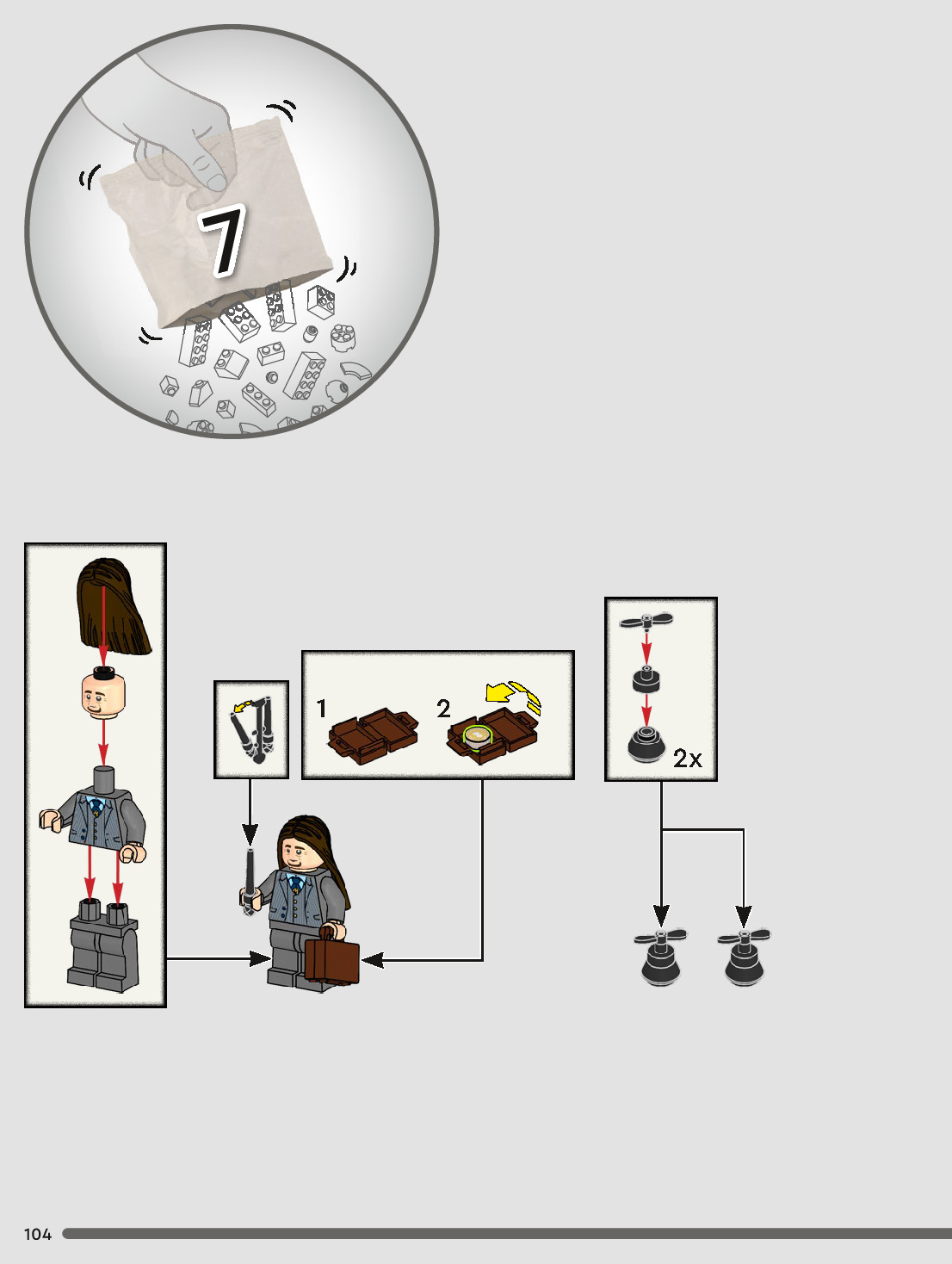 7

1 2

2x

104