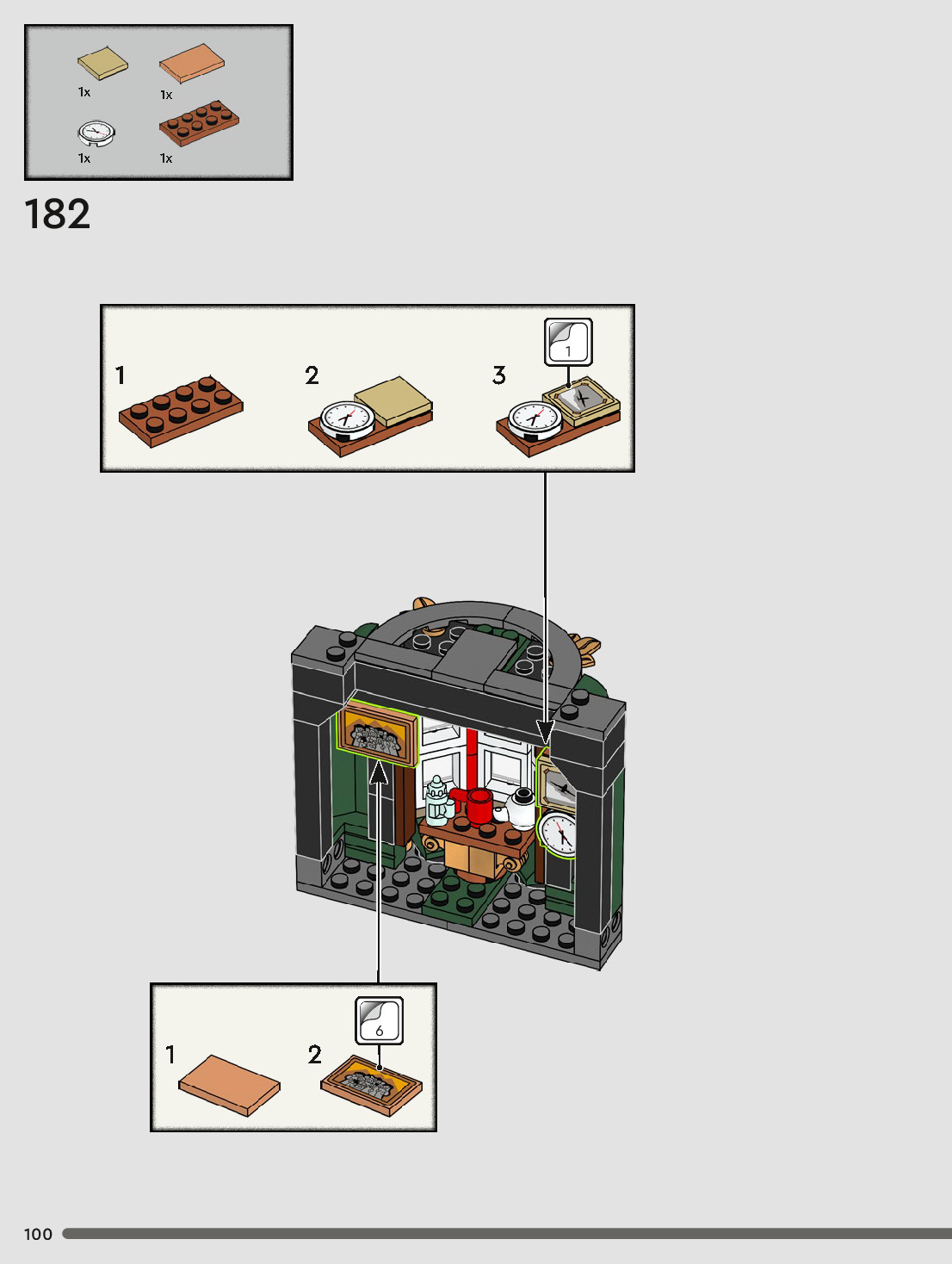 1x
1x
1x
1x

182

1
2
3
1

1
2
6

100