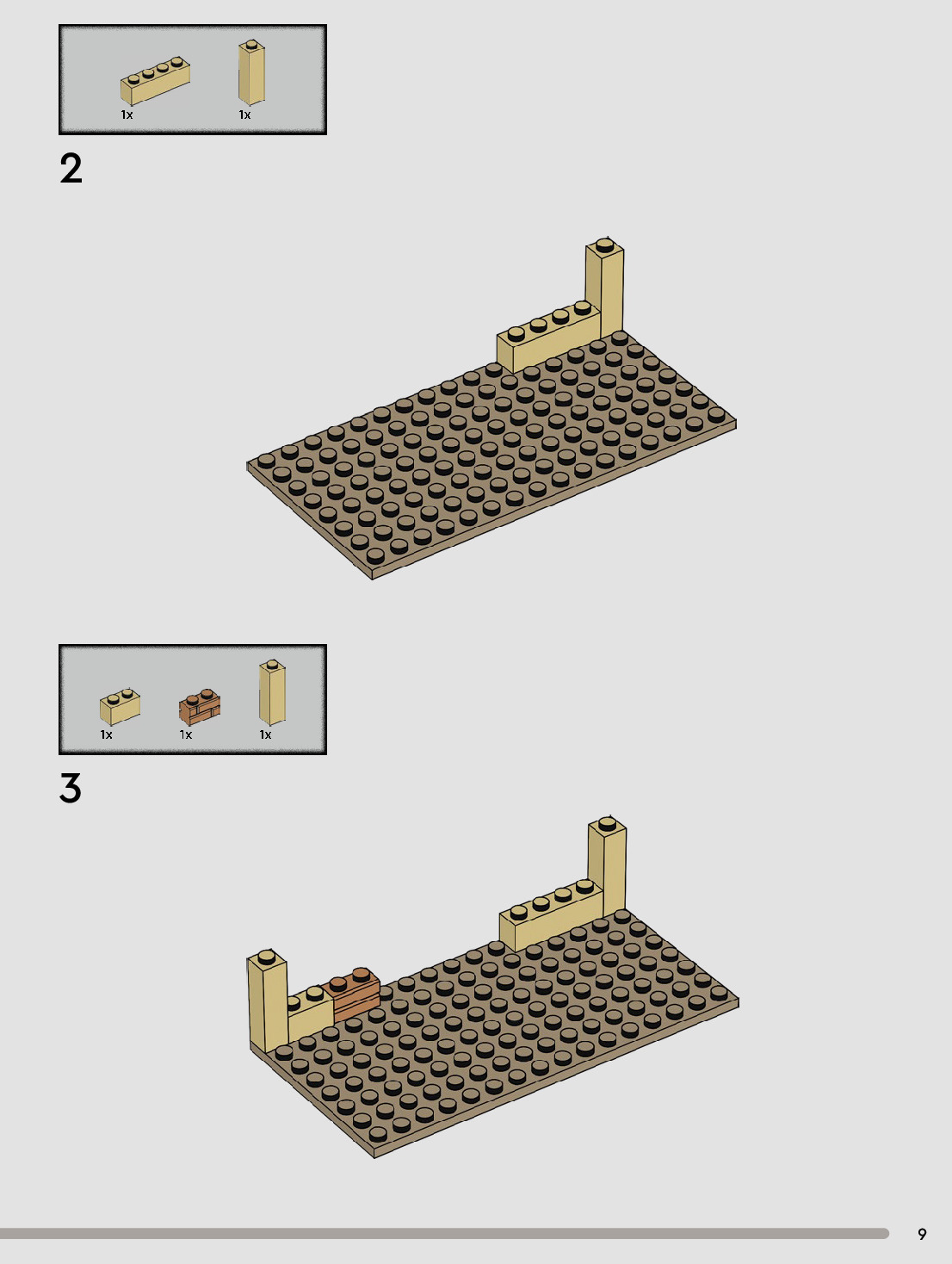 1x 1x

2

1x 1x 1x

3

9