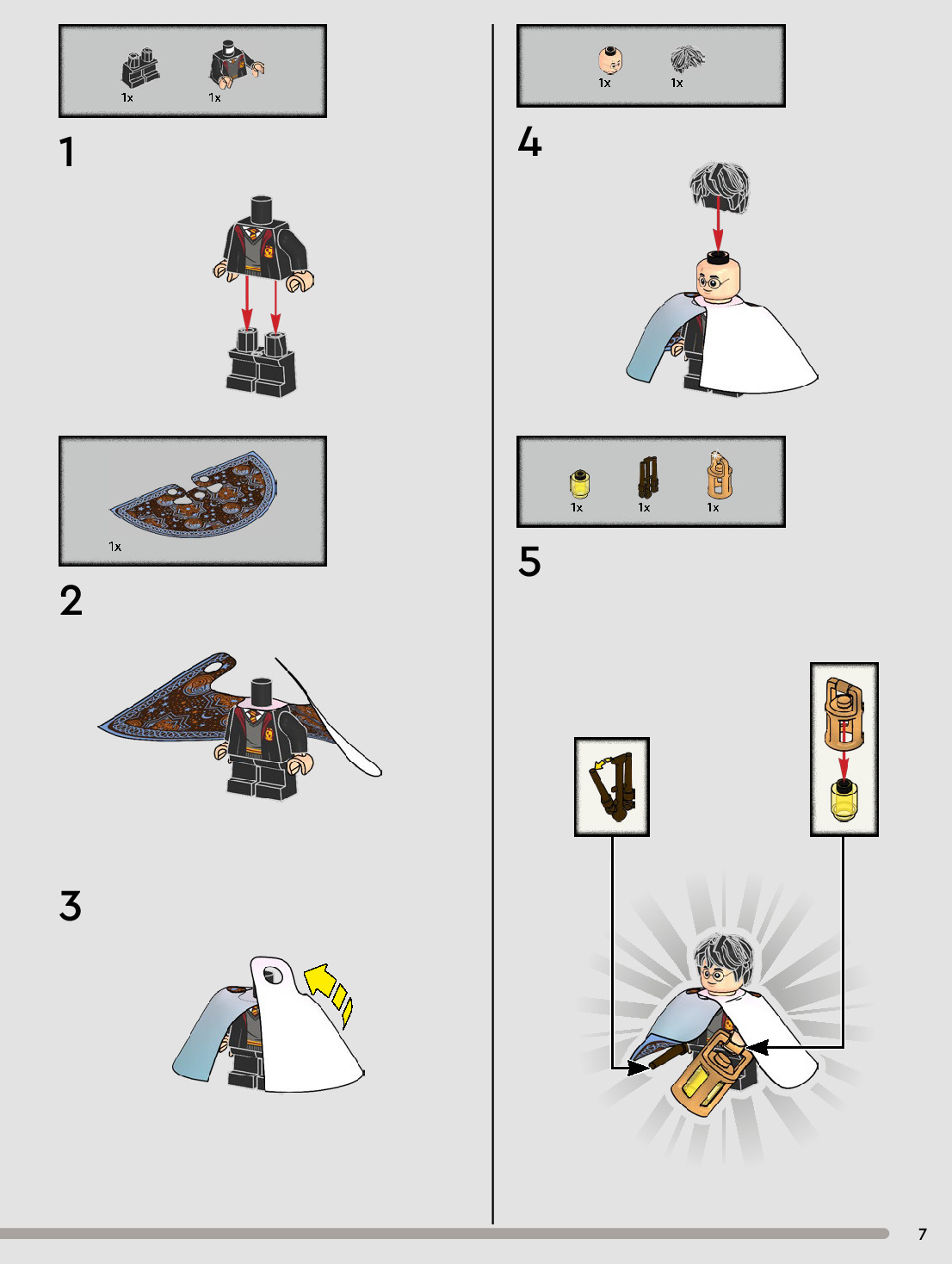 1x 1x

1

1x

2

3

1x 1x

4

1x 1x 1x

5

7