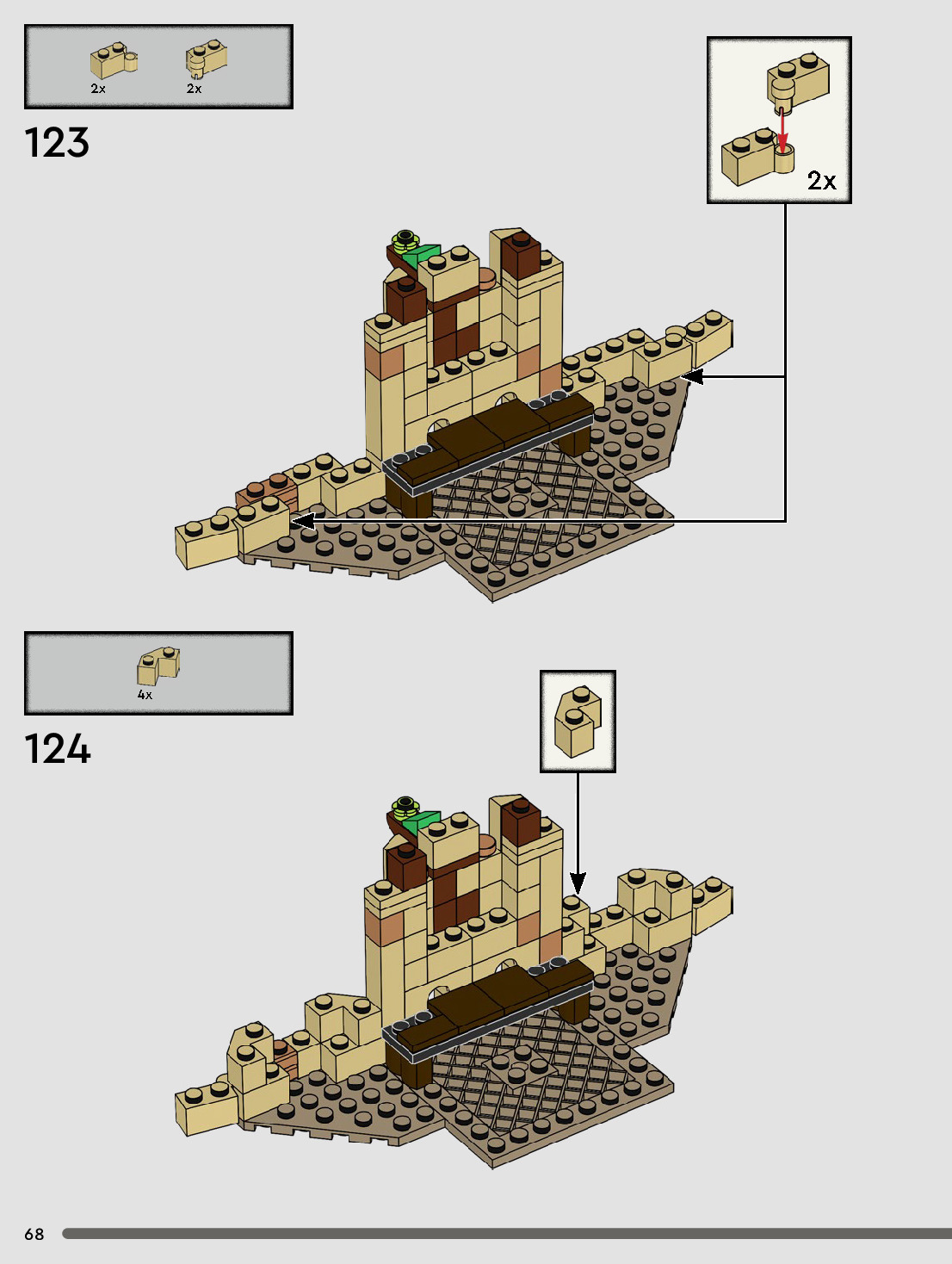 2x 2x

123

2x

4x

124

68