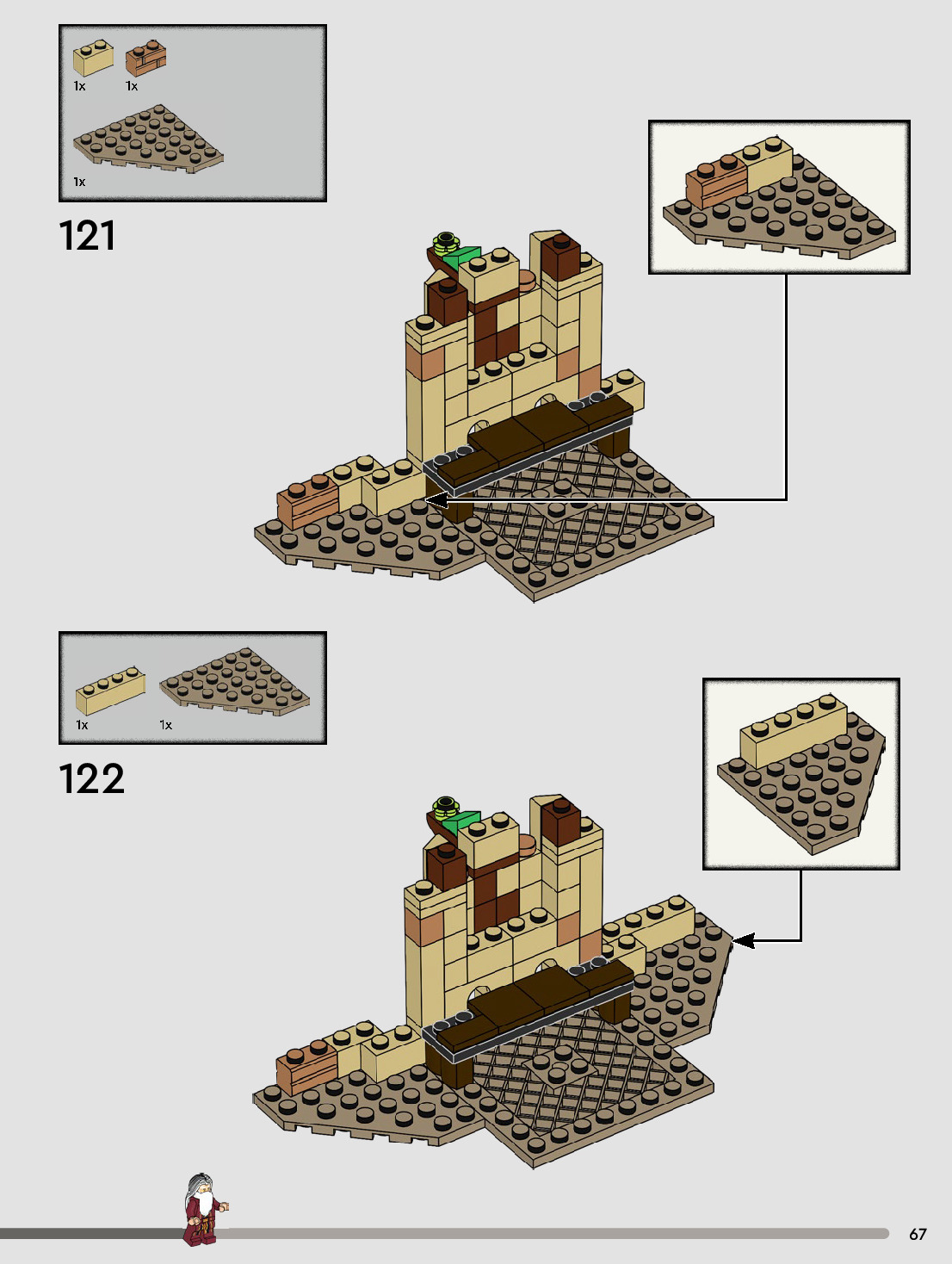 1x 1x

1x

121

1x 1x

122

67