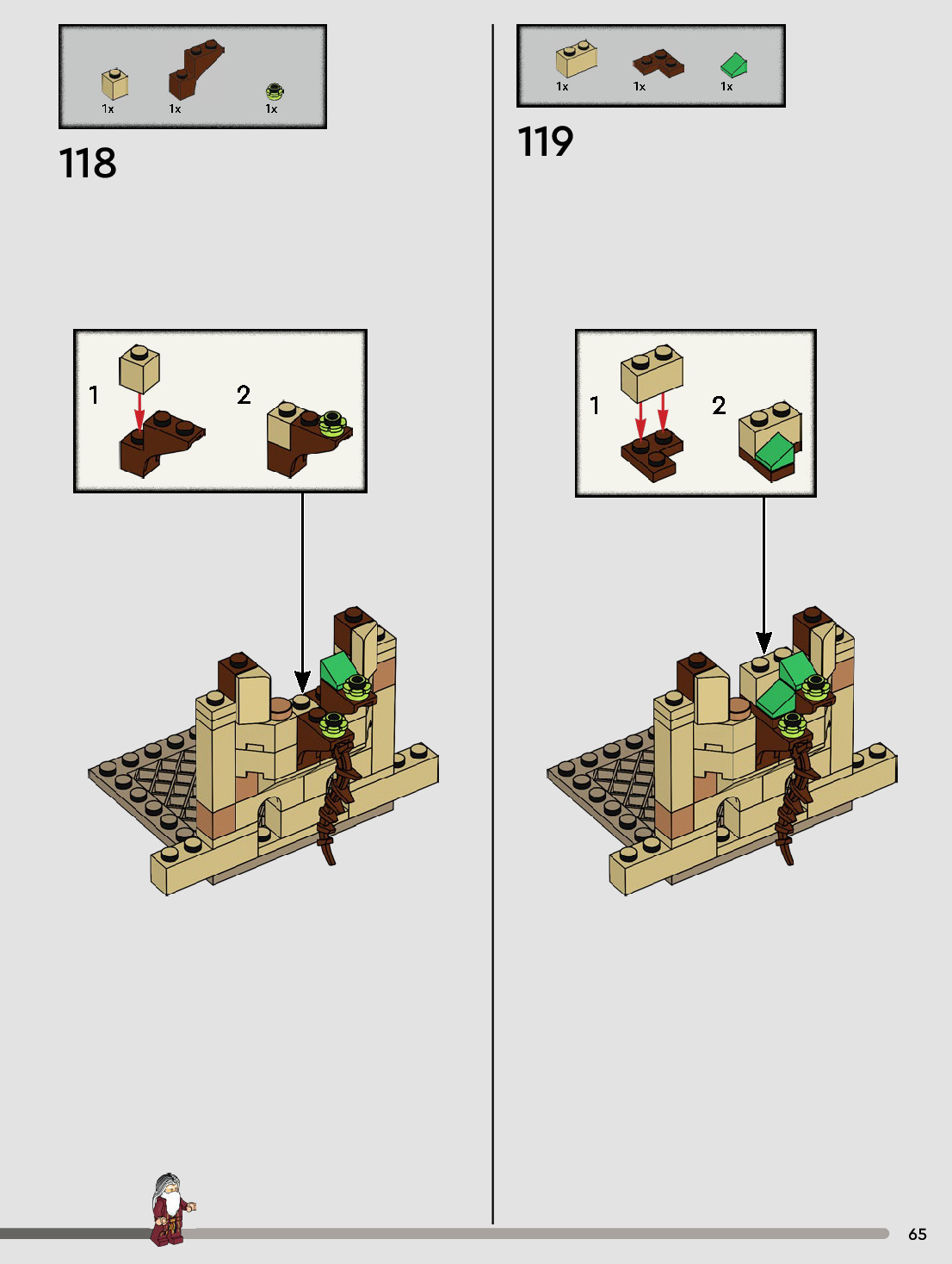 1x 1x 1x

118

1

2

1x 1x 1x

119

1

2

65