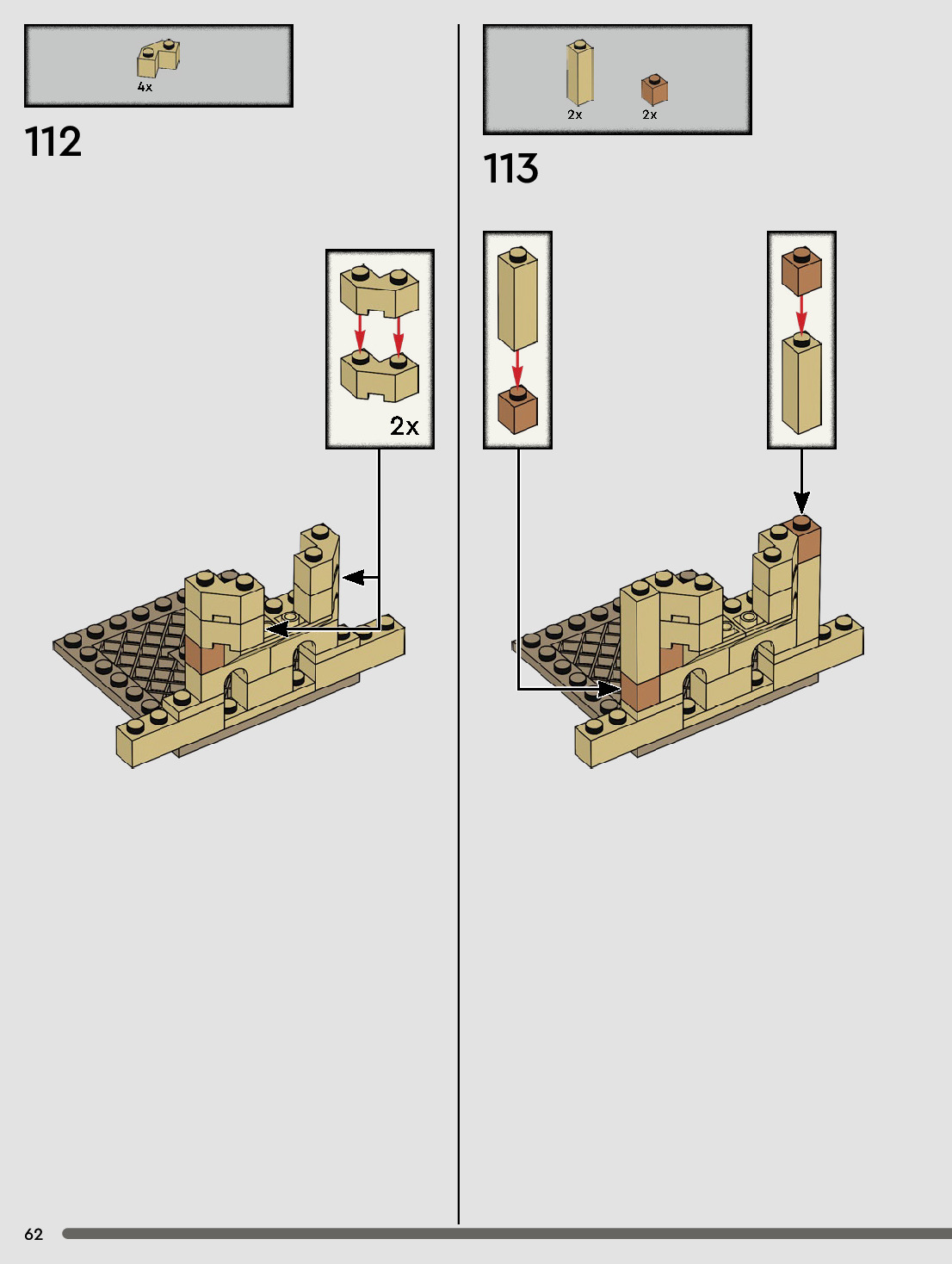 4x

112

2x

2x 2x

113

62