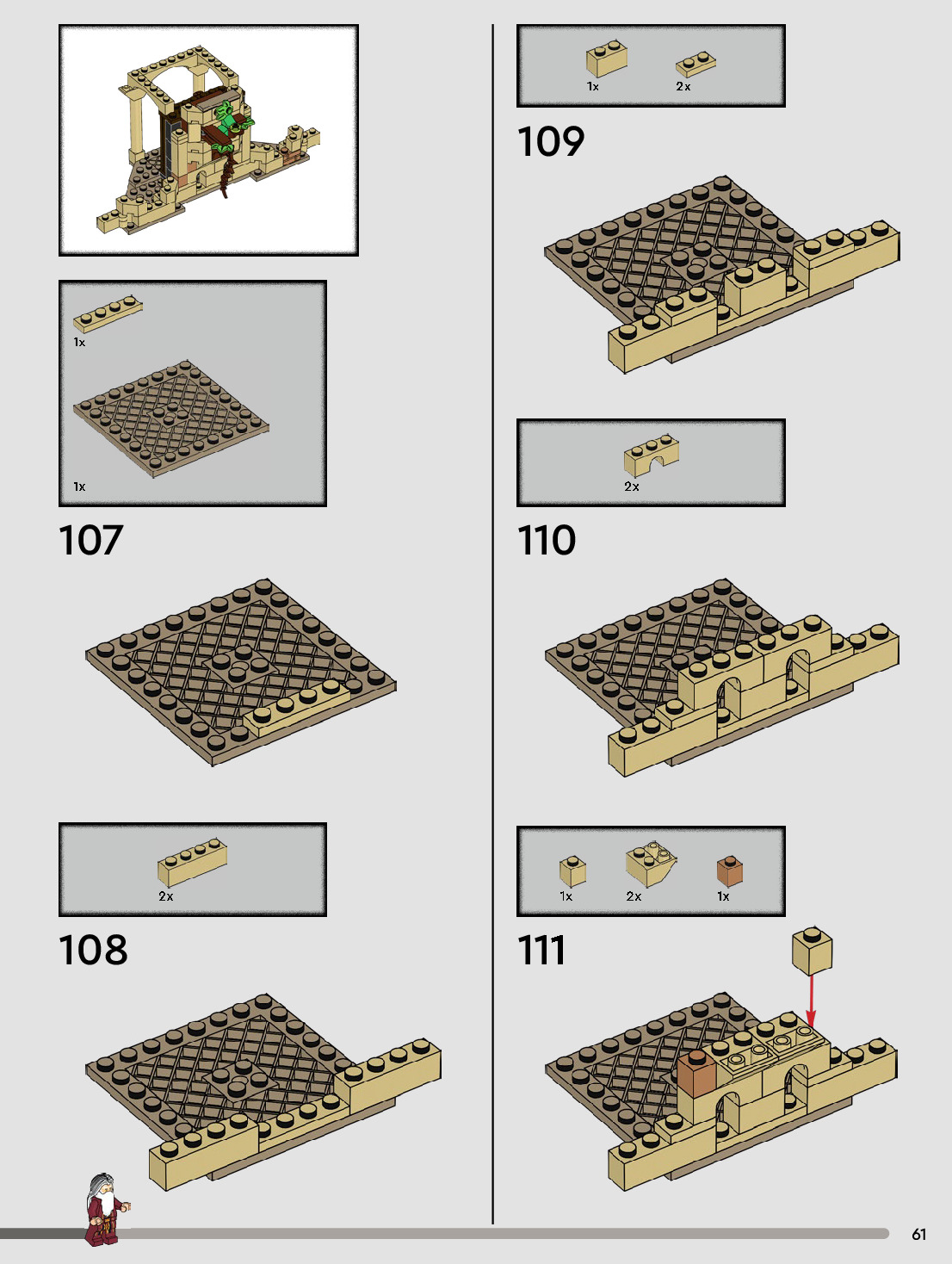 1x

1x

107

2x

108

1x

2x

109

2x

110

1x

2x

1x

111

61