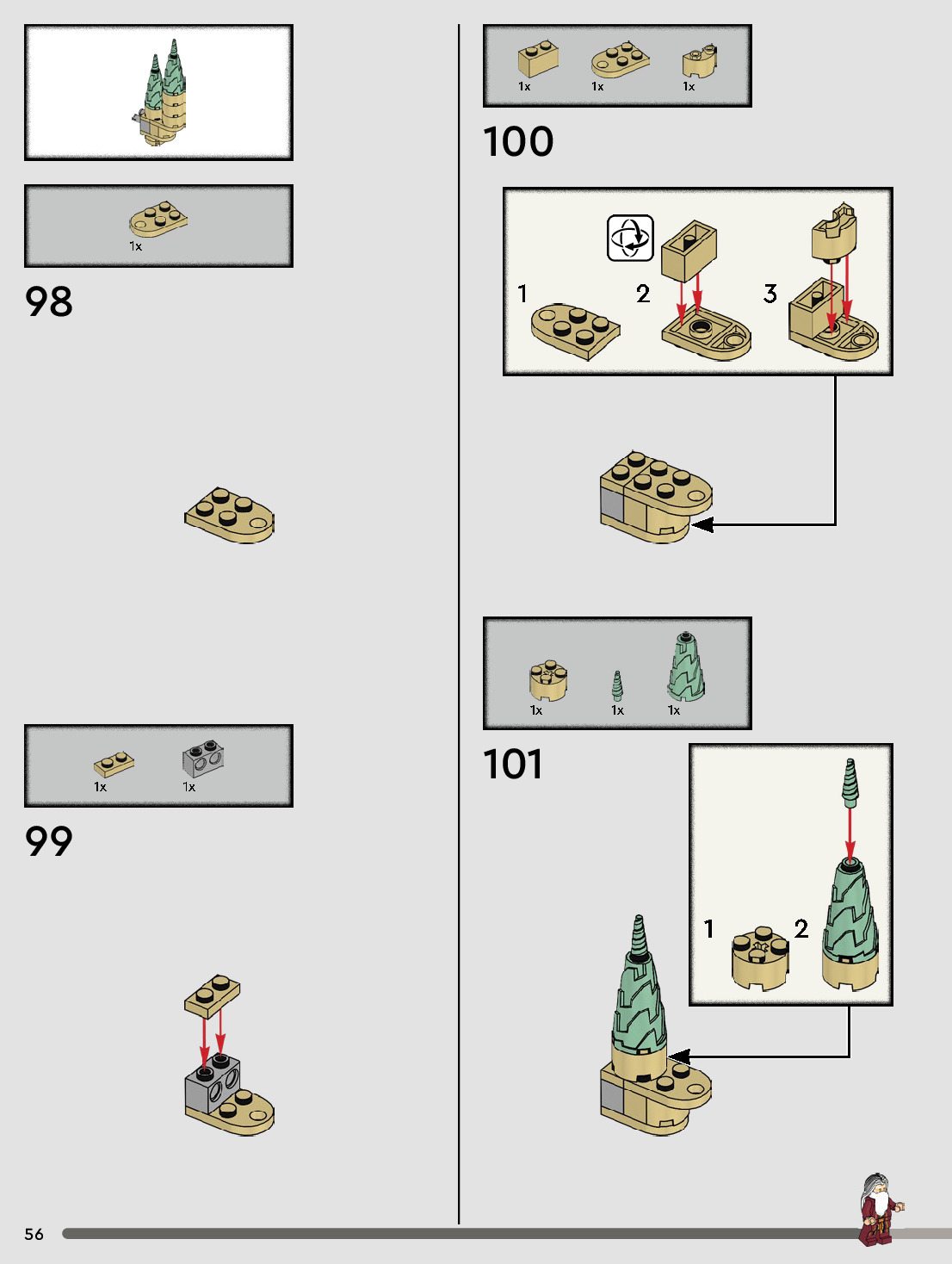 1x

98

1x 1x

99

1x 1x 1x

100

1 2 3

1x 1x 1x

101

1 2

56