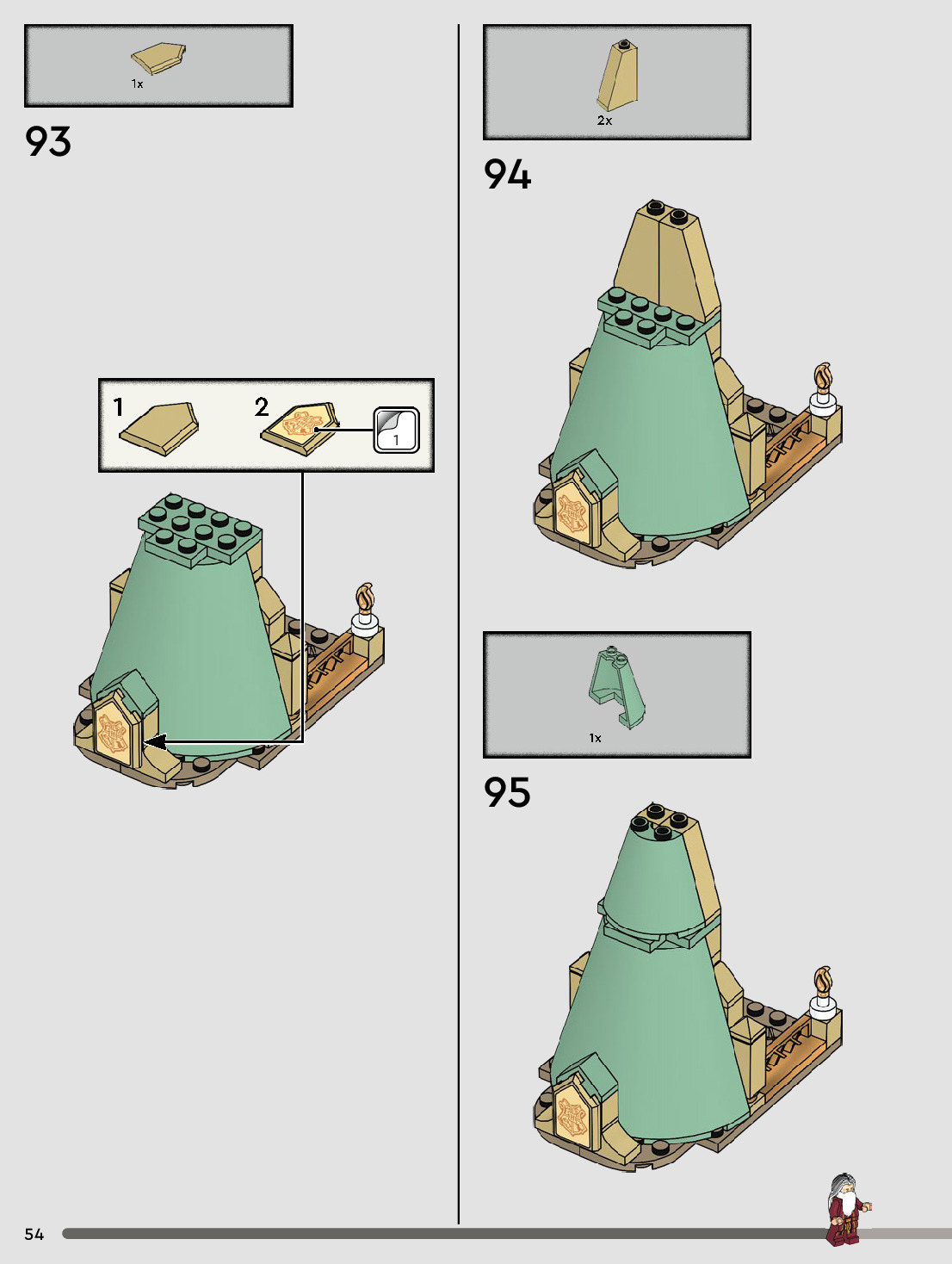 1x

93

1

2

1

2x

94

1x

95

54