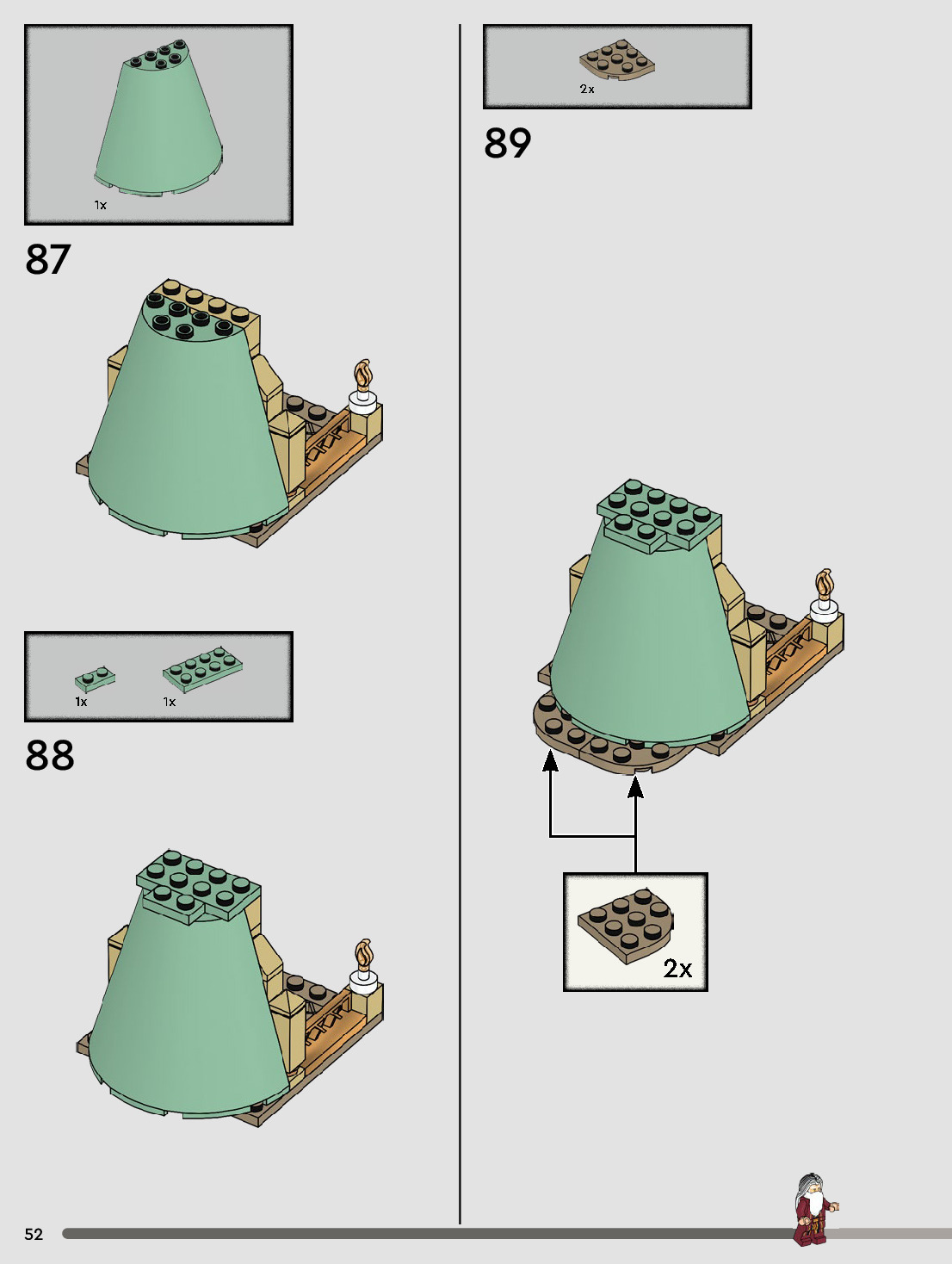 1x

87

1x 1x

88

2x

89

2x

52