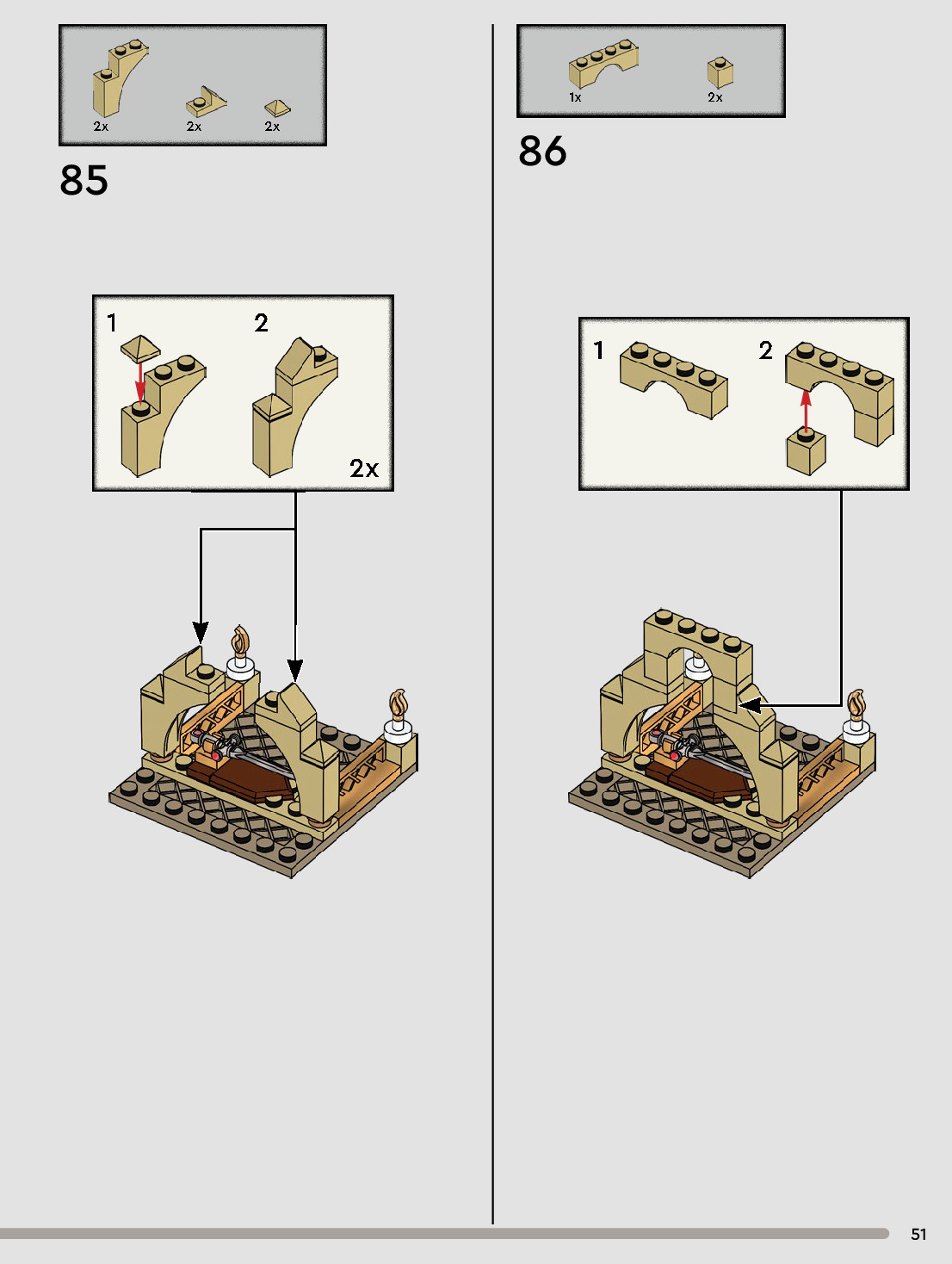 2x 2x 2x

85

1 2

2x

1x 2x

86

1 2

51