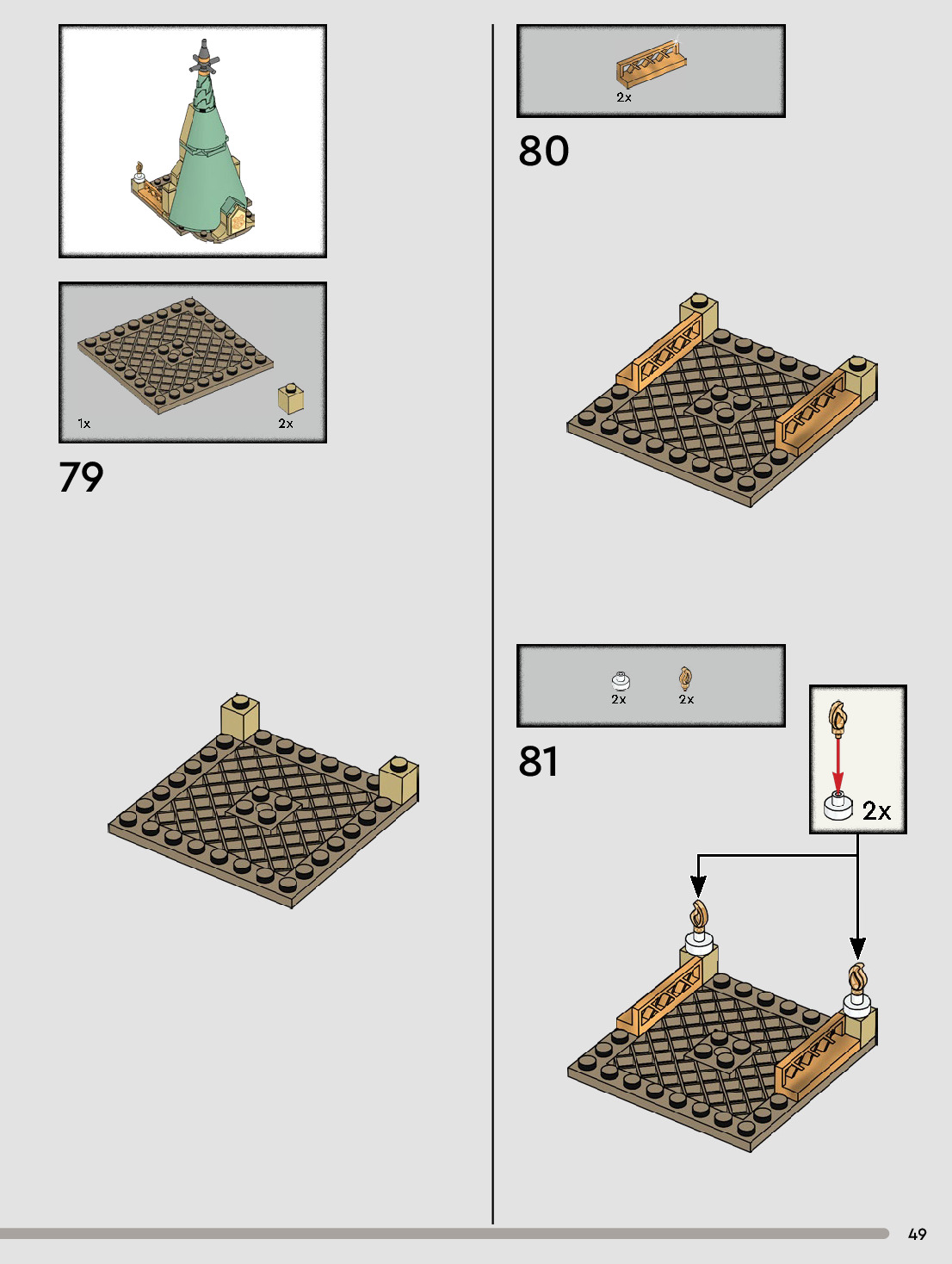 1x

2x

79

2x

80

2x

2x

81

2x

49