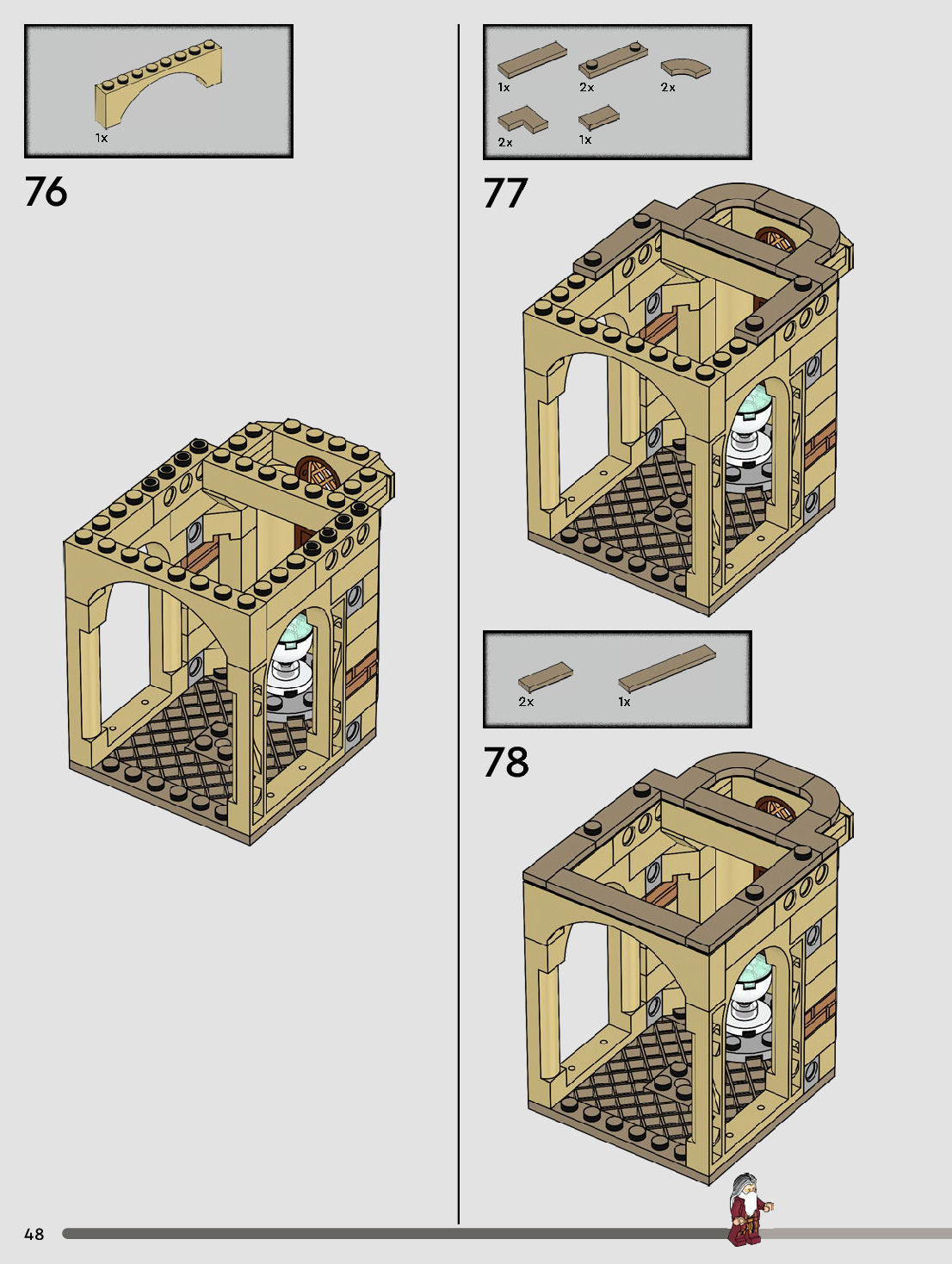 1x

76

1x 2x 2x

2x 1x

77

2x 1x

78

48