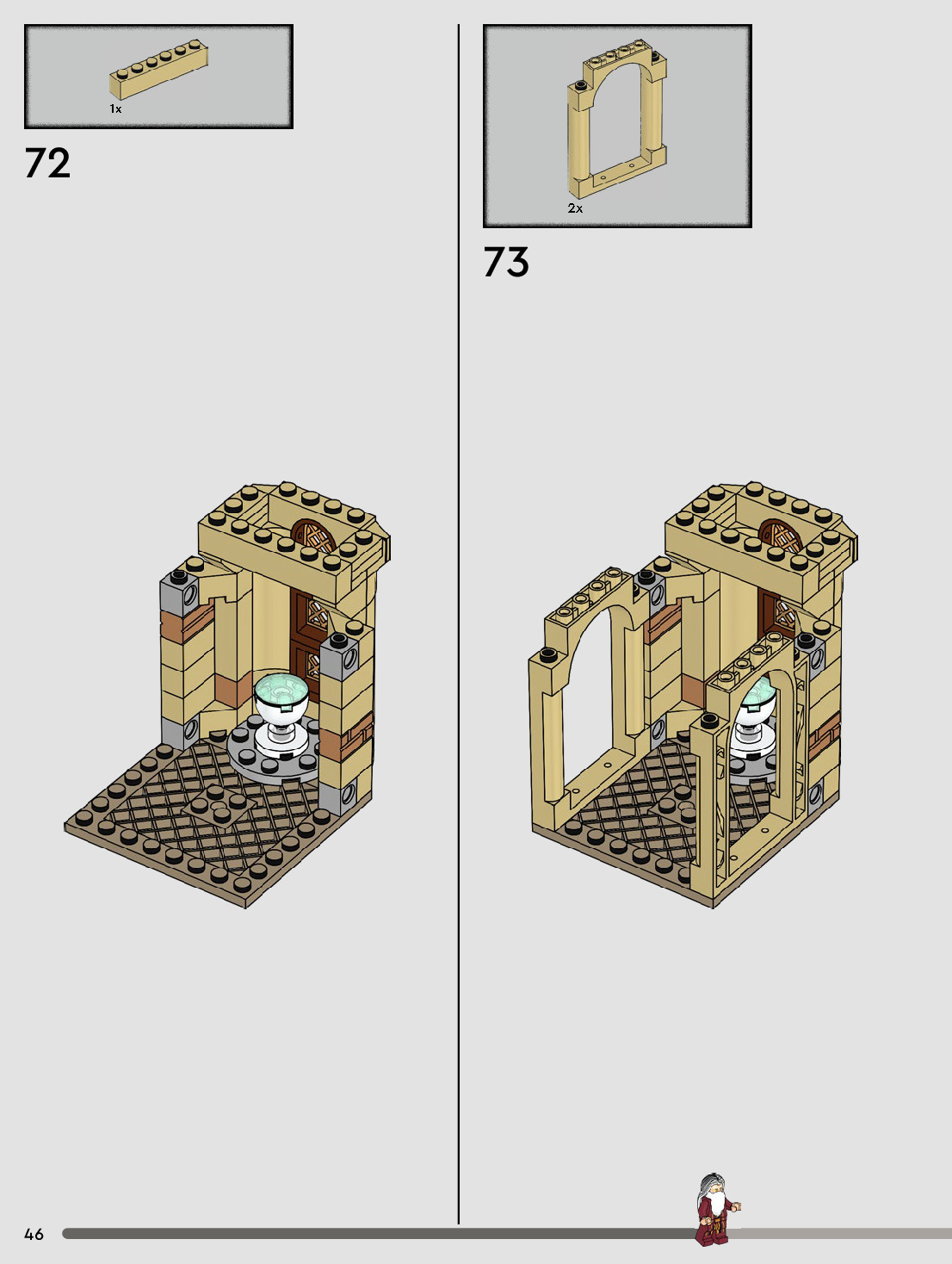 1x

72

2x

73

46