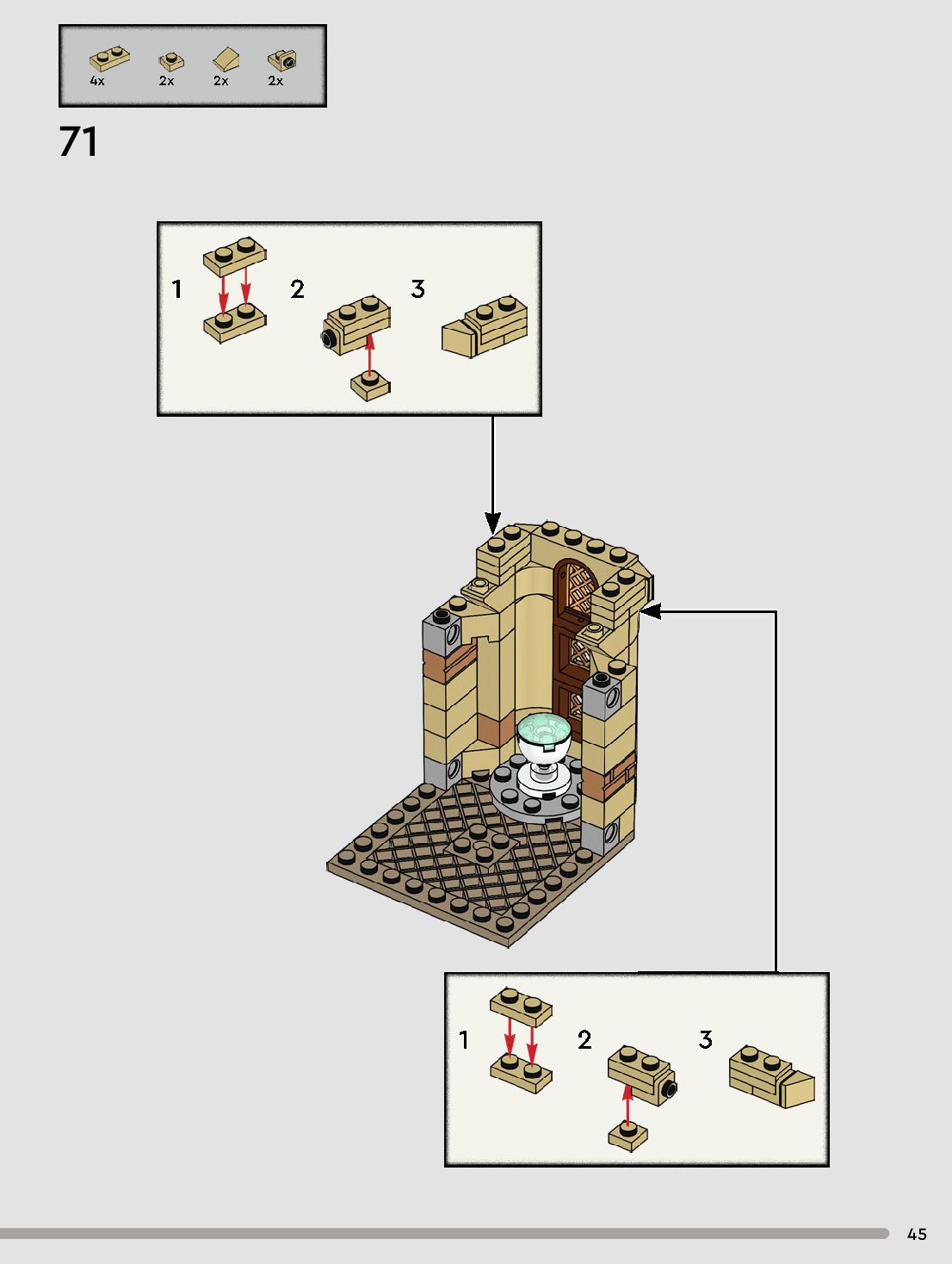 4x 2x 2x 2x

71

1 2 3

1 2 3

45