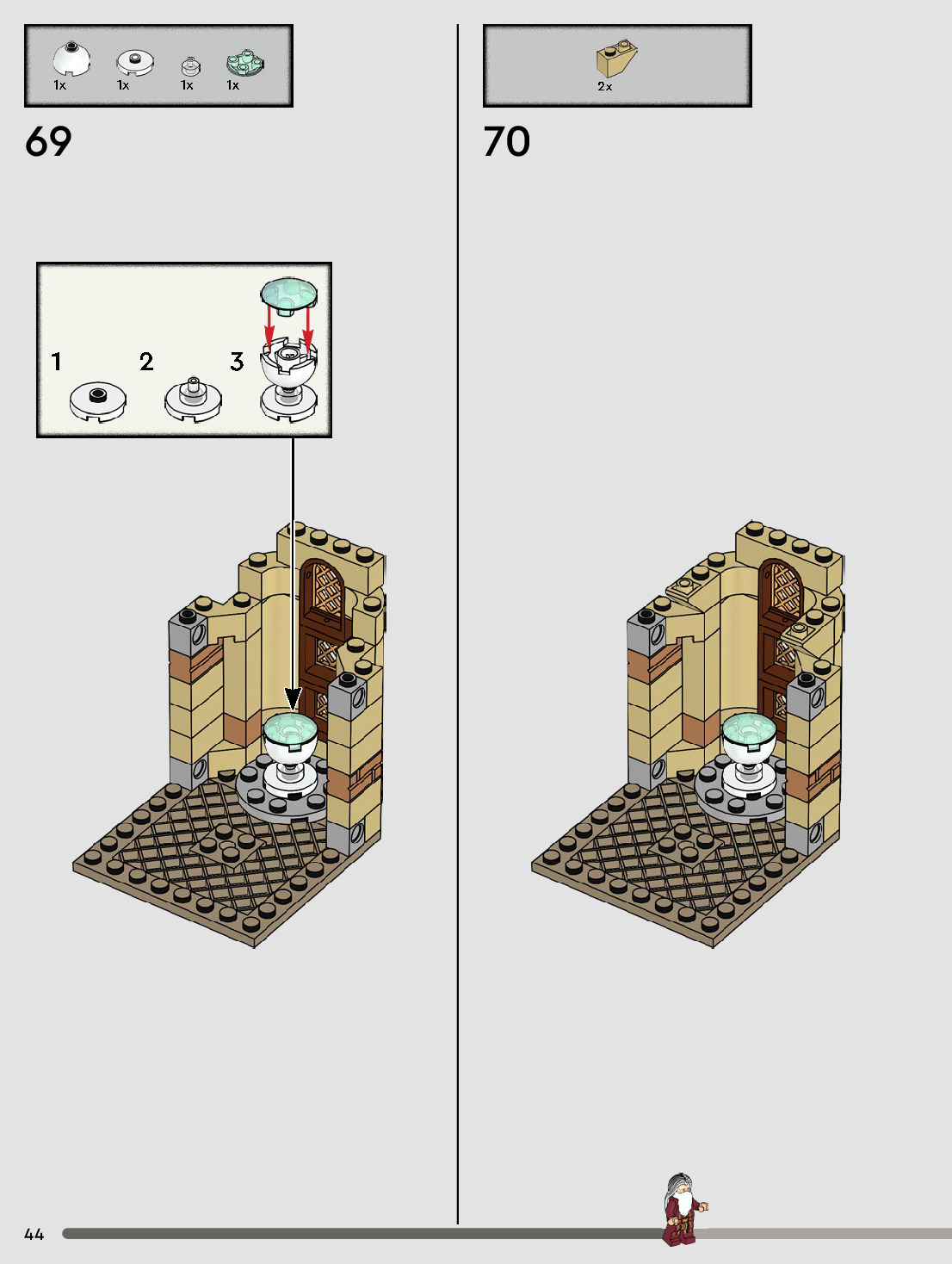 1x 1x 1x 1x

69

1

2

3

2x

70

44