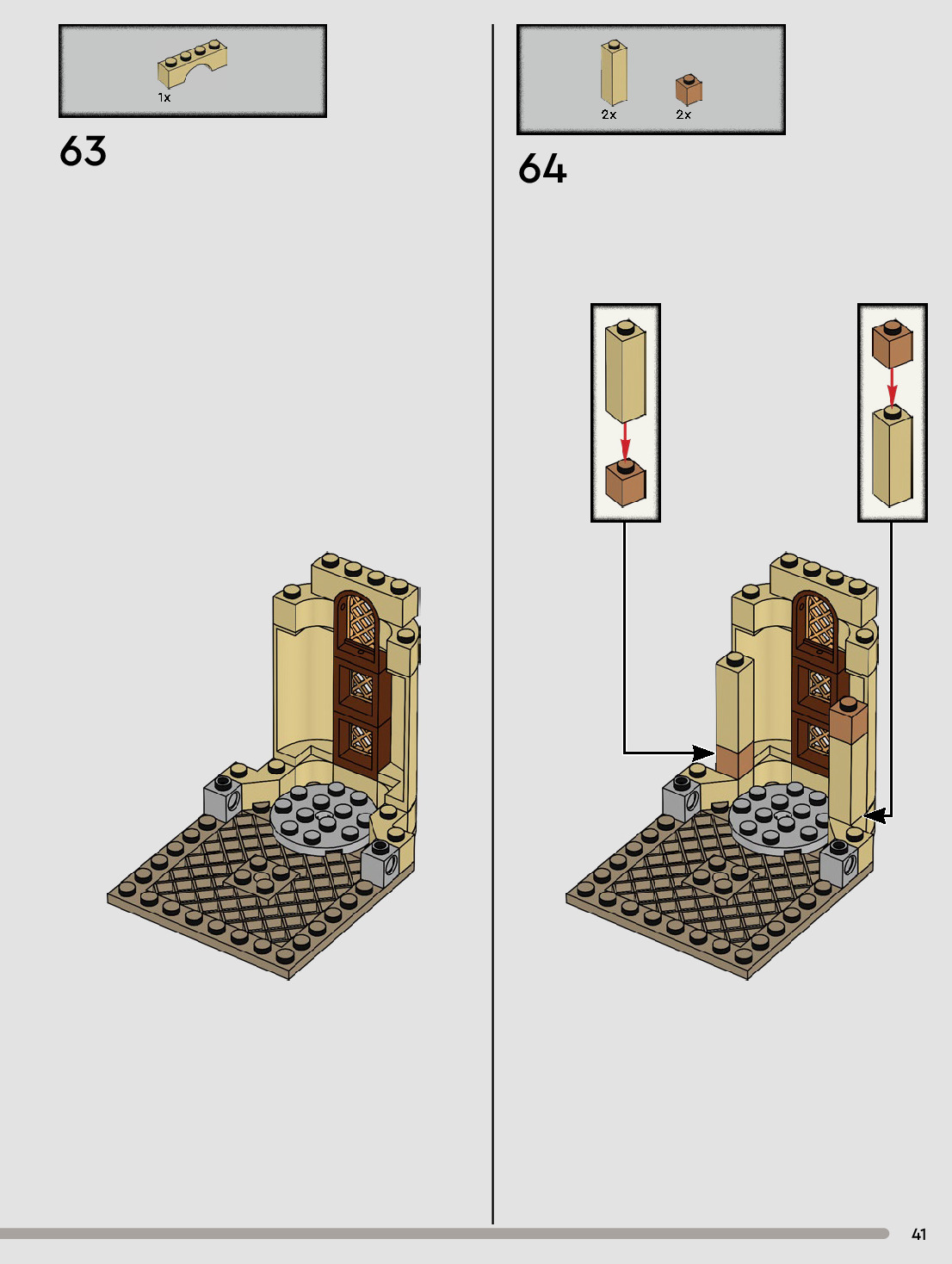 1x

63

2x 2x

64

41