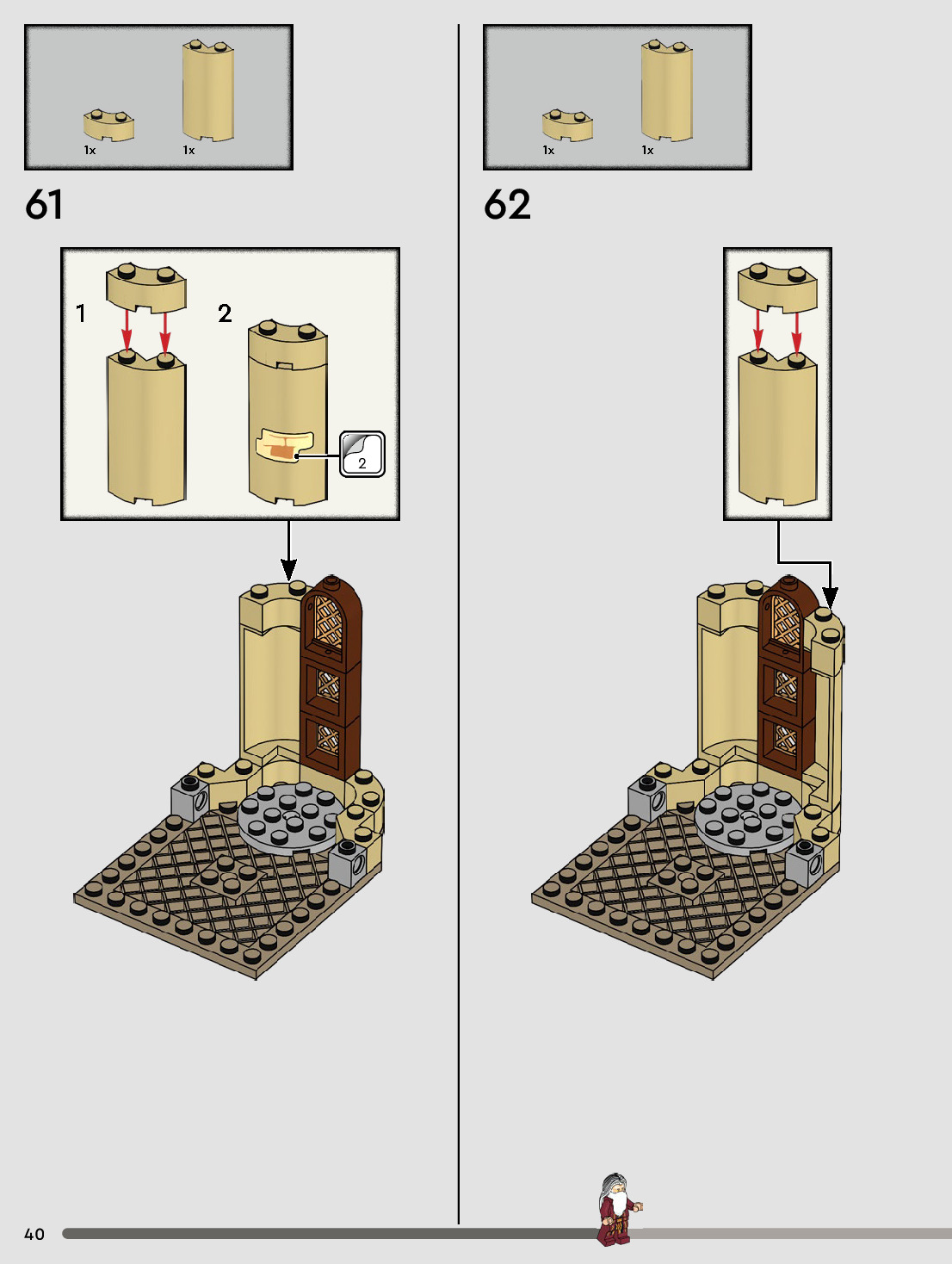 1x
1x

61

1

2

2

1x
1x

62

40