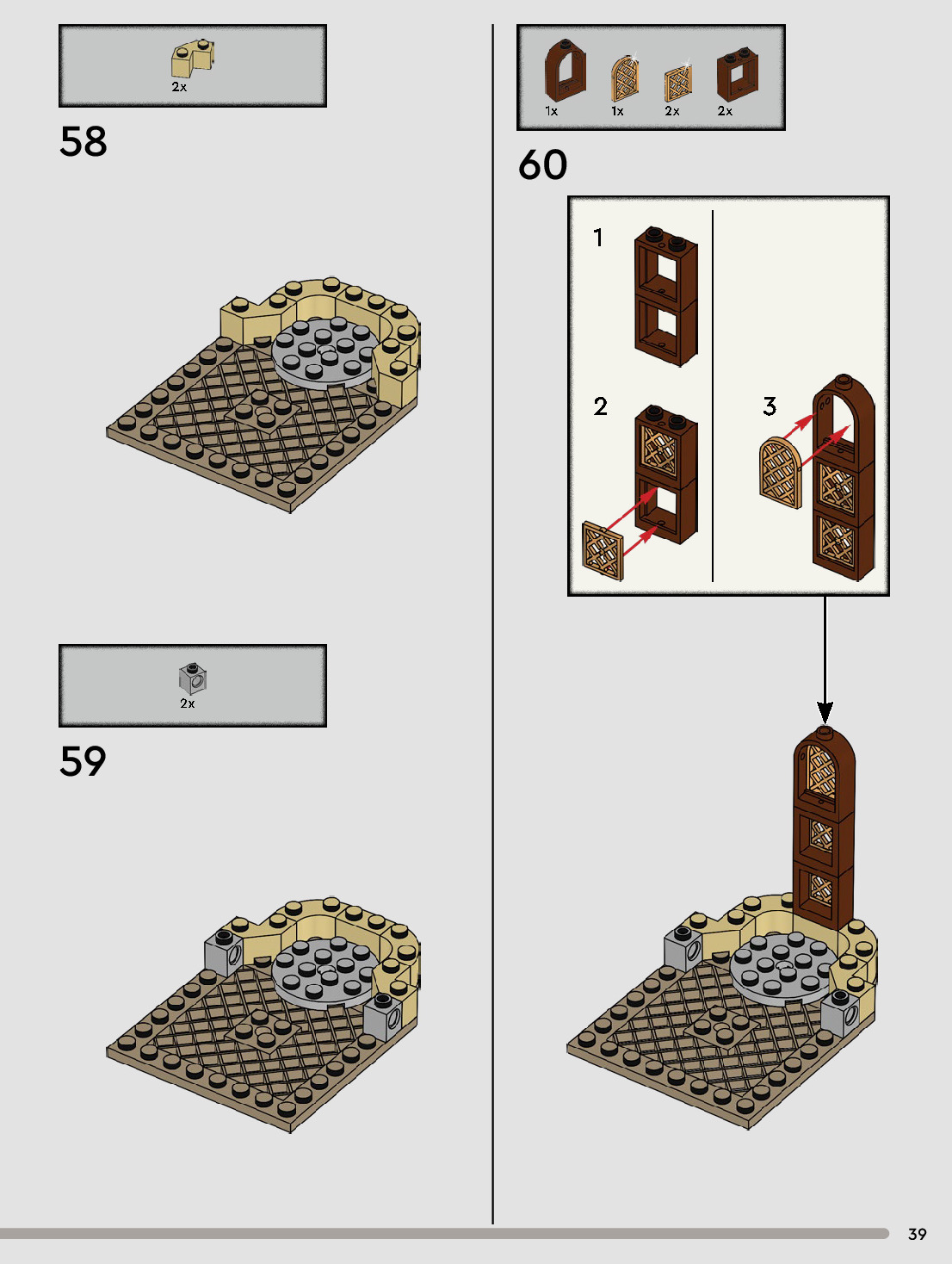 2x

58

2x

59

1x 1x 2x 2x

60

1

2

3

39