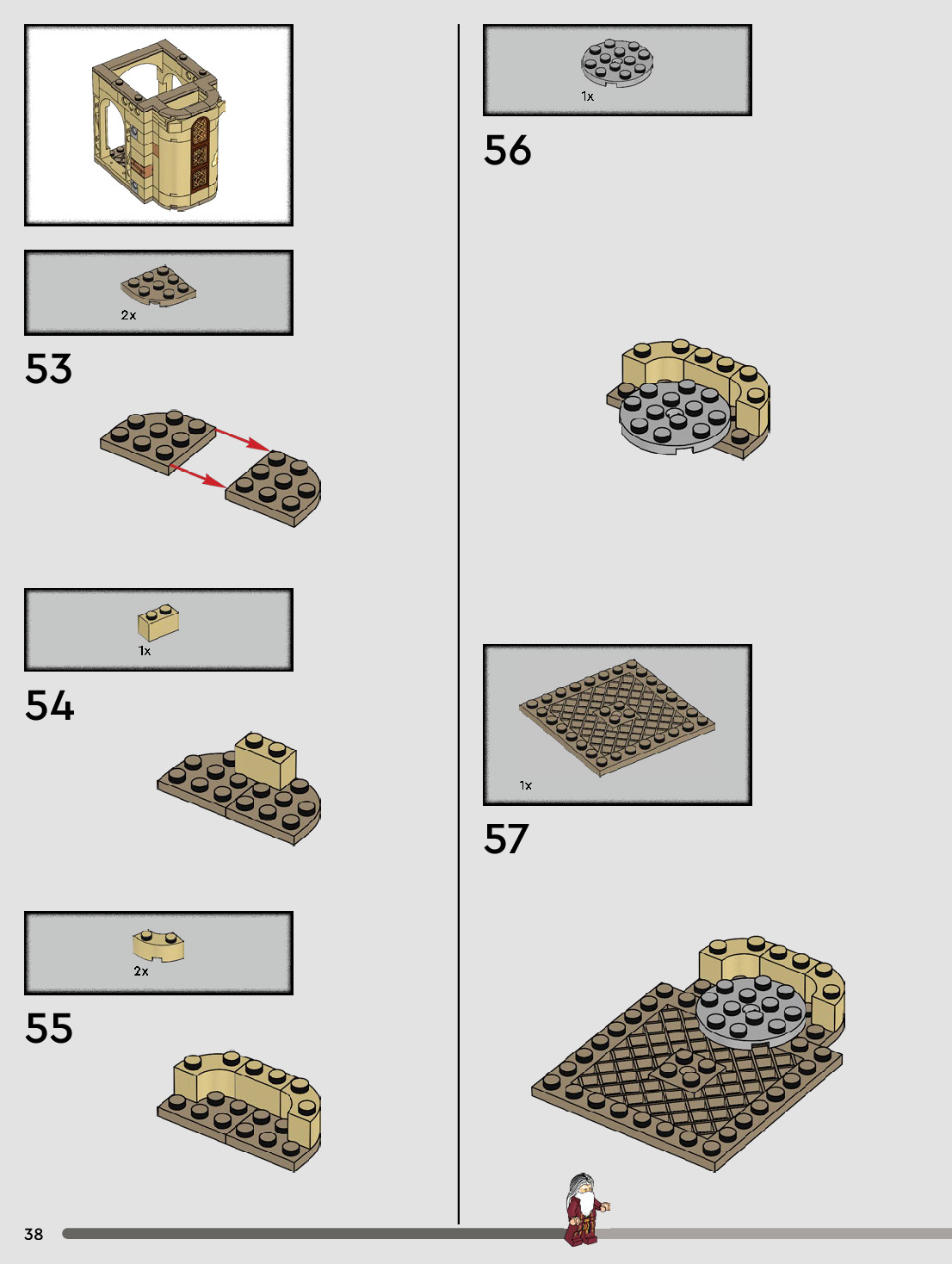 2x

53

1x

54

2x

55

1x

56

1x

57

38